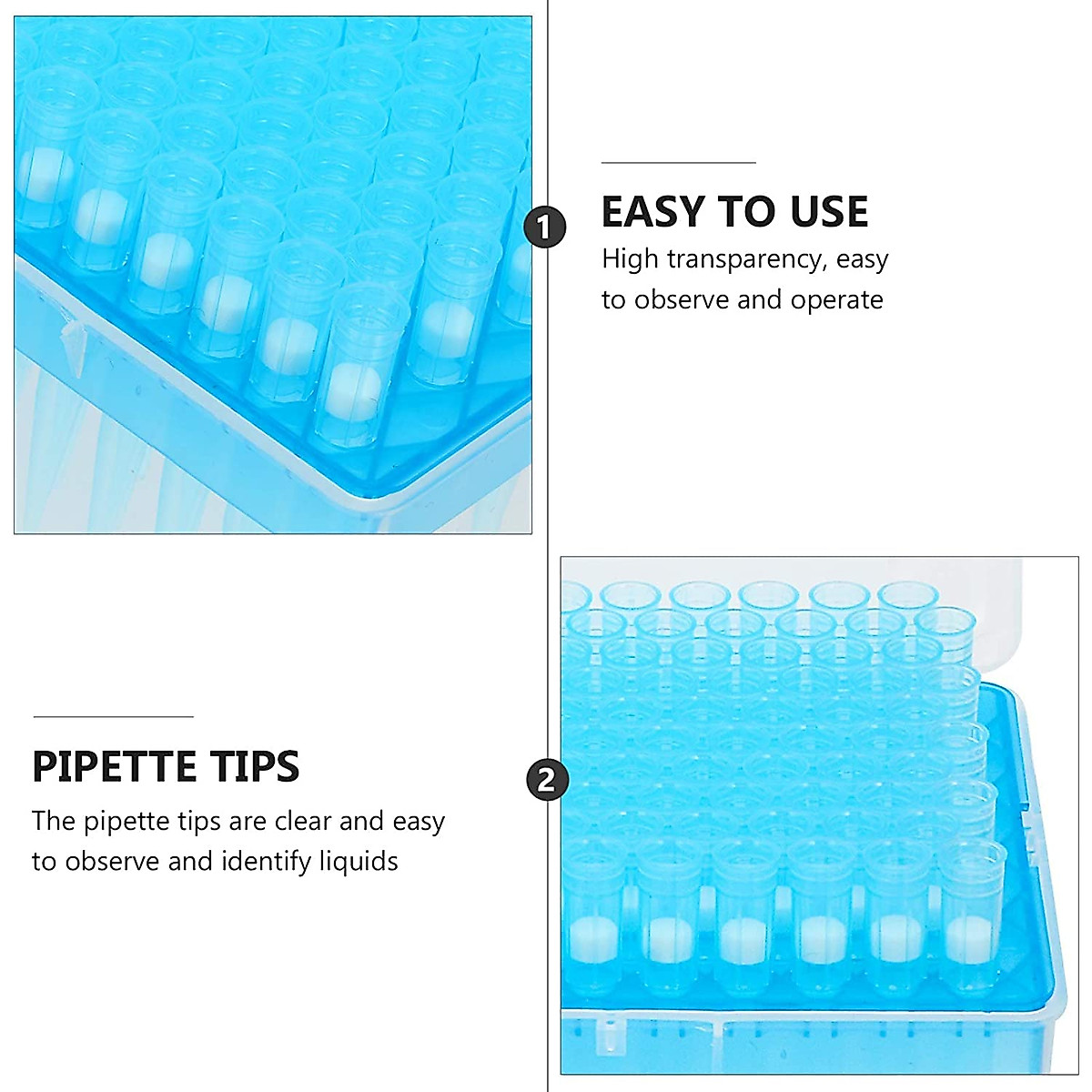 1

EASY TO USE

High transparency, easy to observe and operate

PIPETTE TIPS

The pipette tips are clear and easy to observe and identify liquids

2