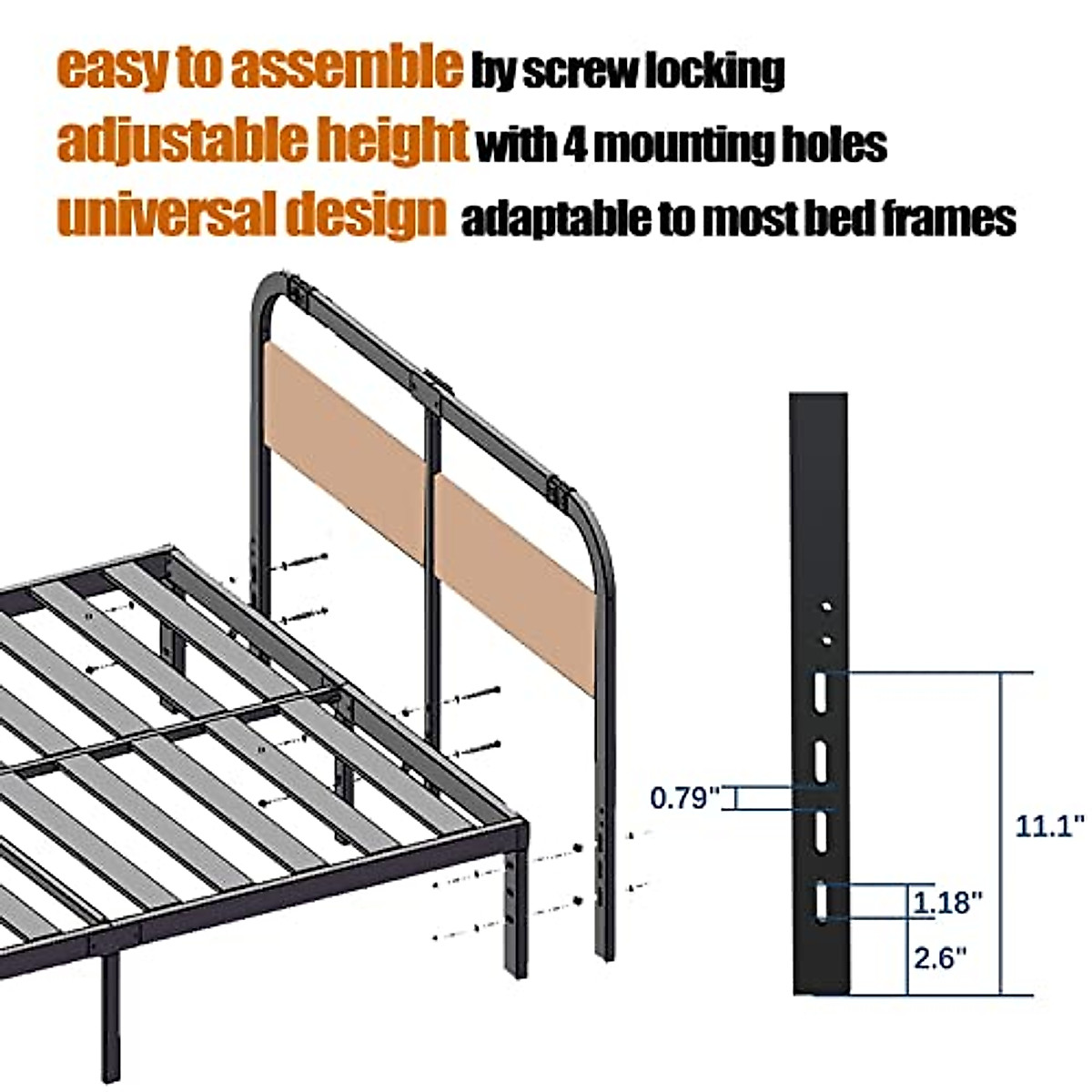 easy to assemble by screw locking
adjustable height with 4 mounting holes
universal design adaptable to most bed frames

0.79"
11.1"
1.18"
2.6"