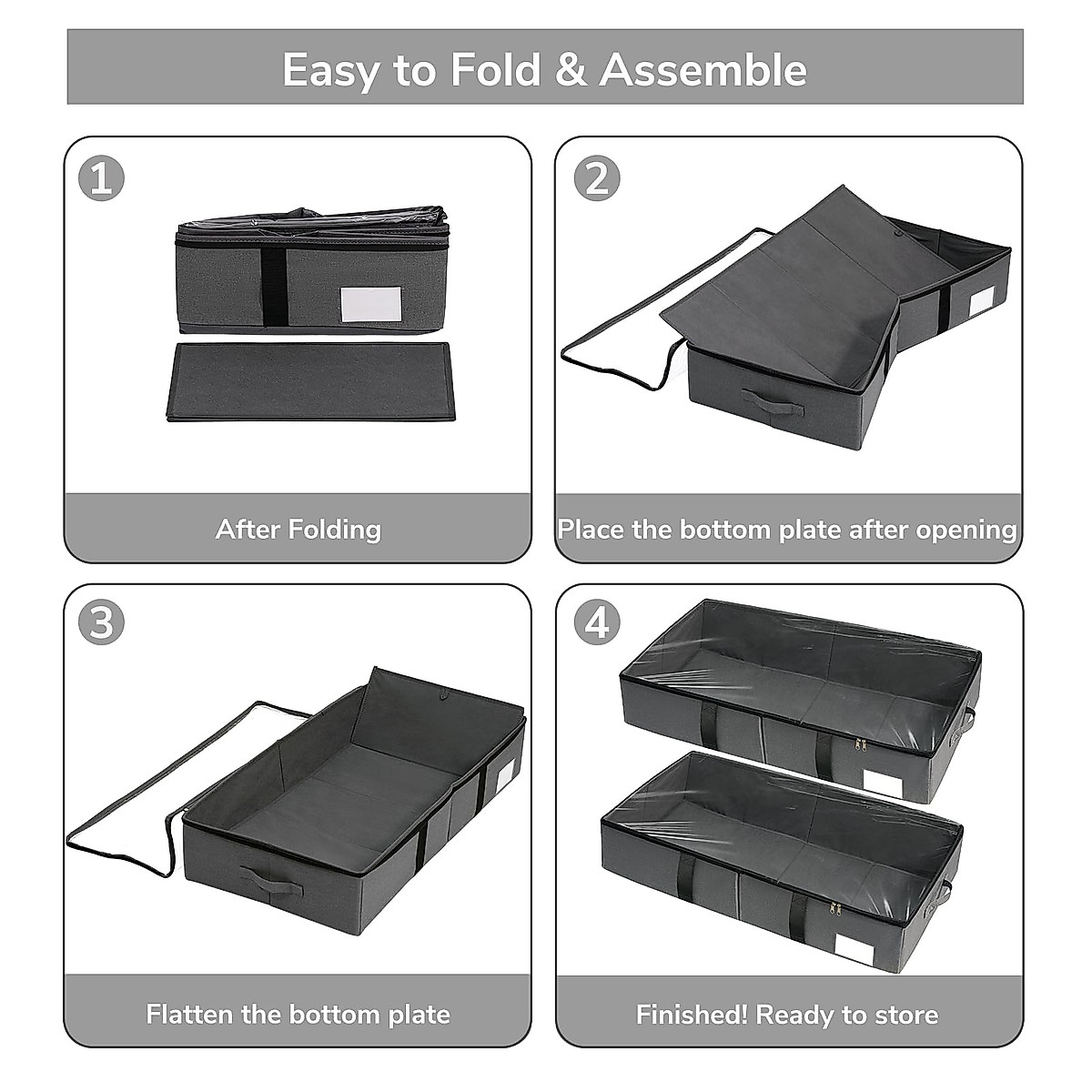 Easy to Fold & Assemble

1

After Folding

2

Place the bottom plate after opening

3

Flatten the bottom plate

4

Finished! Ready to store