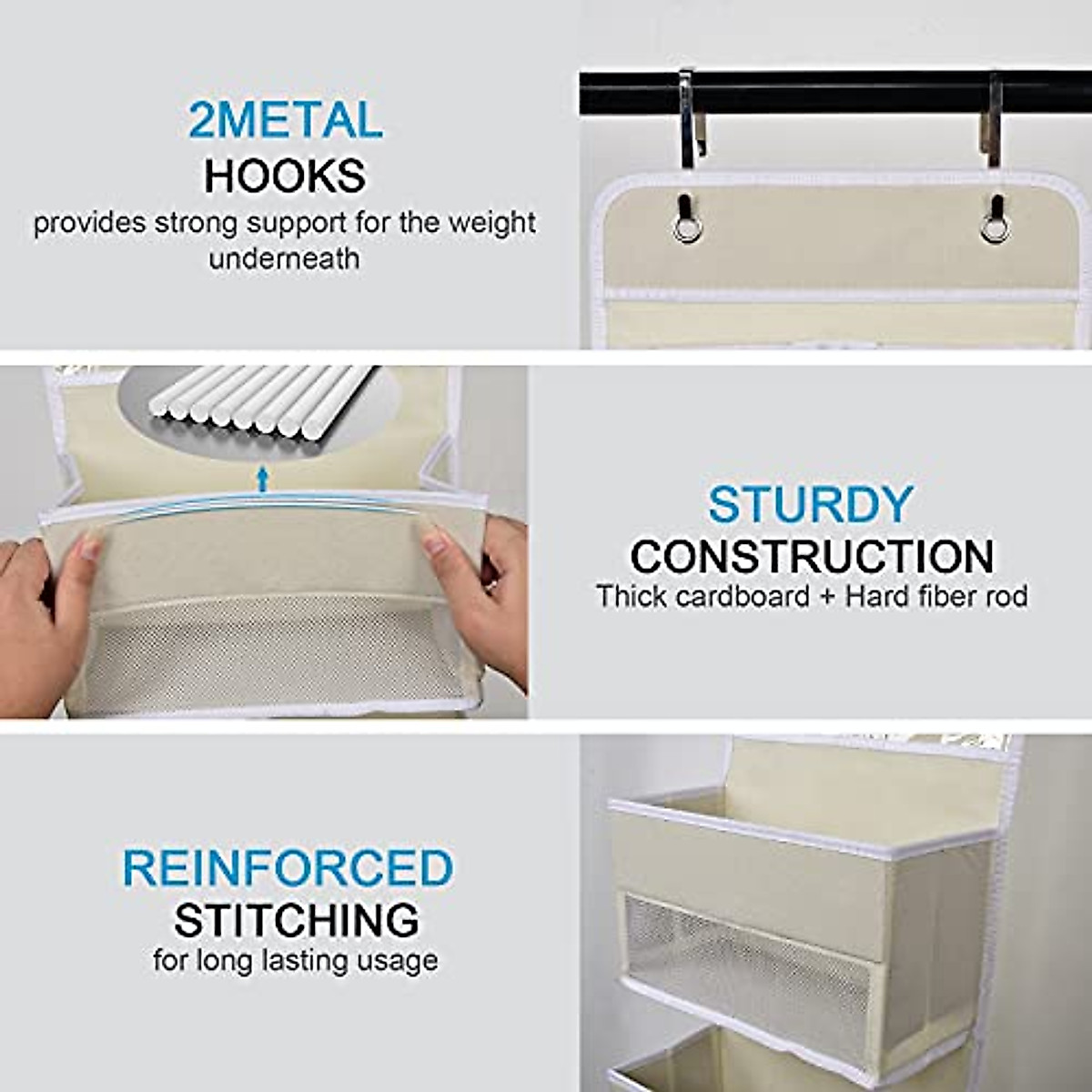 2METAL
HOOKS
provides strong support for the weight underneath

STURDY
CONSTRUCTION
Thick cardboard + Hard fiber rod

REINFORCED
STITCHING
for long lasting usage