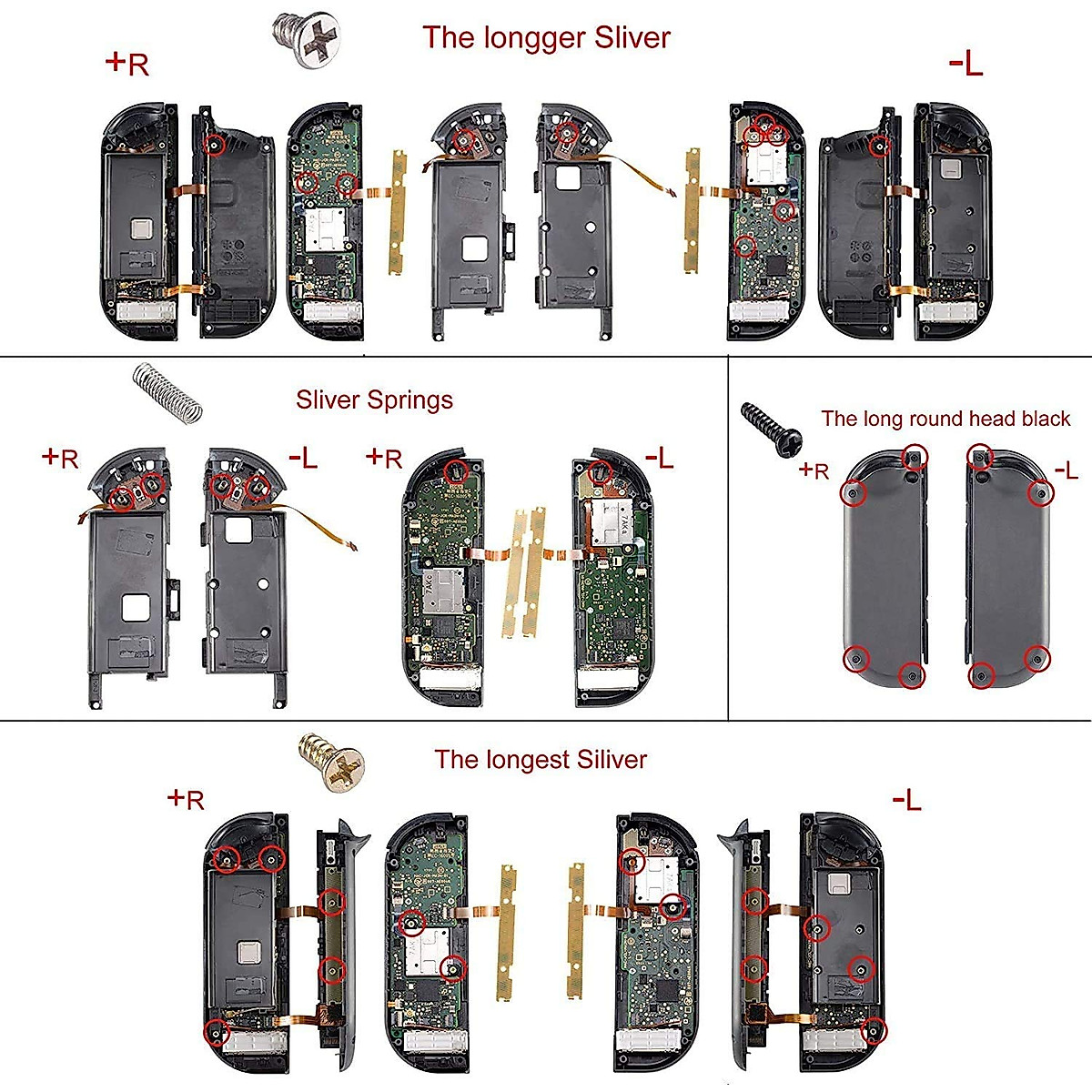 The longger Sliver

+R

-L

Sliver Springs

+R

-L

+R

-L

The long round head black

+R

-L

The longest Siliver

+R

-L