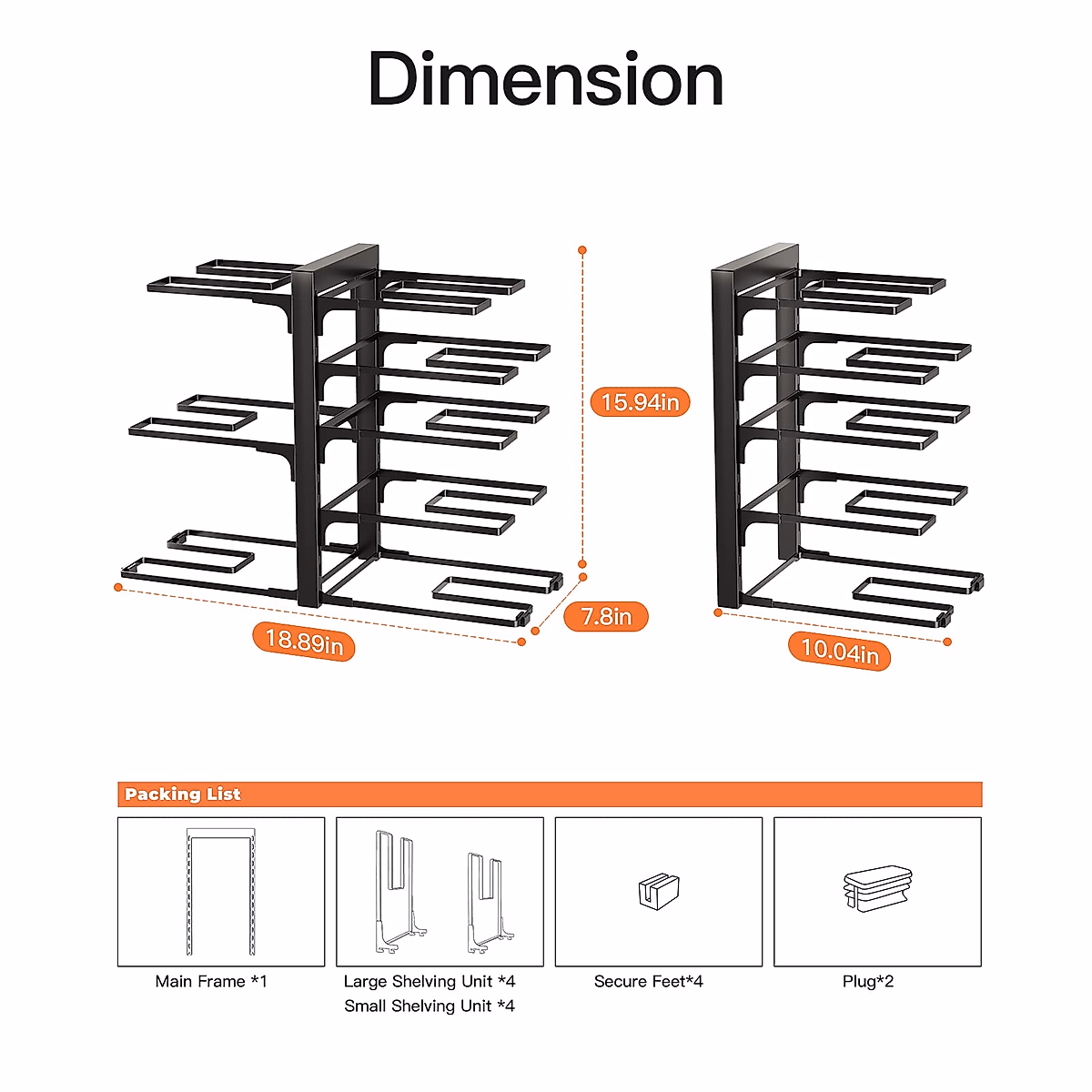 Dimension

15.94in

18.89in

7.8in

10.04in

Packing List

Main Frame *1

Large Shelving Unit *4
Small Shelving Unit *4

Secure Feet*4

Plug*2