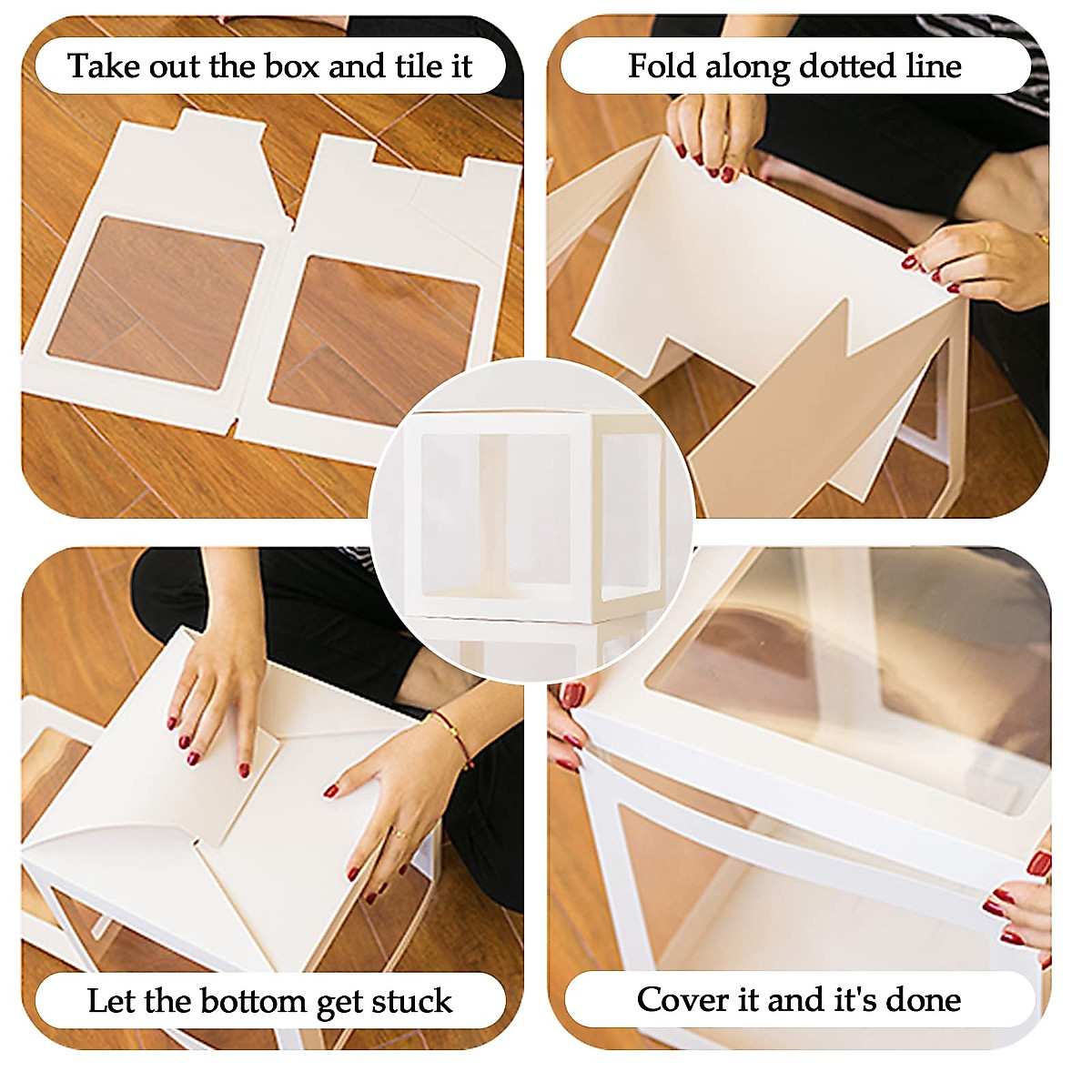 Take out the box and tile it

Fold along dotted line

Let the bottom get stuck

Cover it and it's done