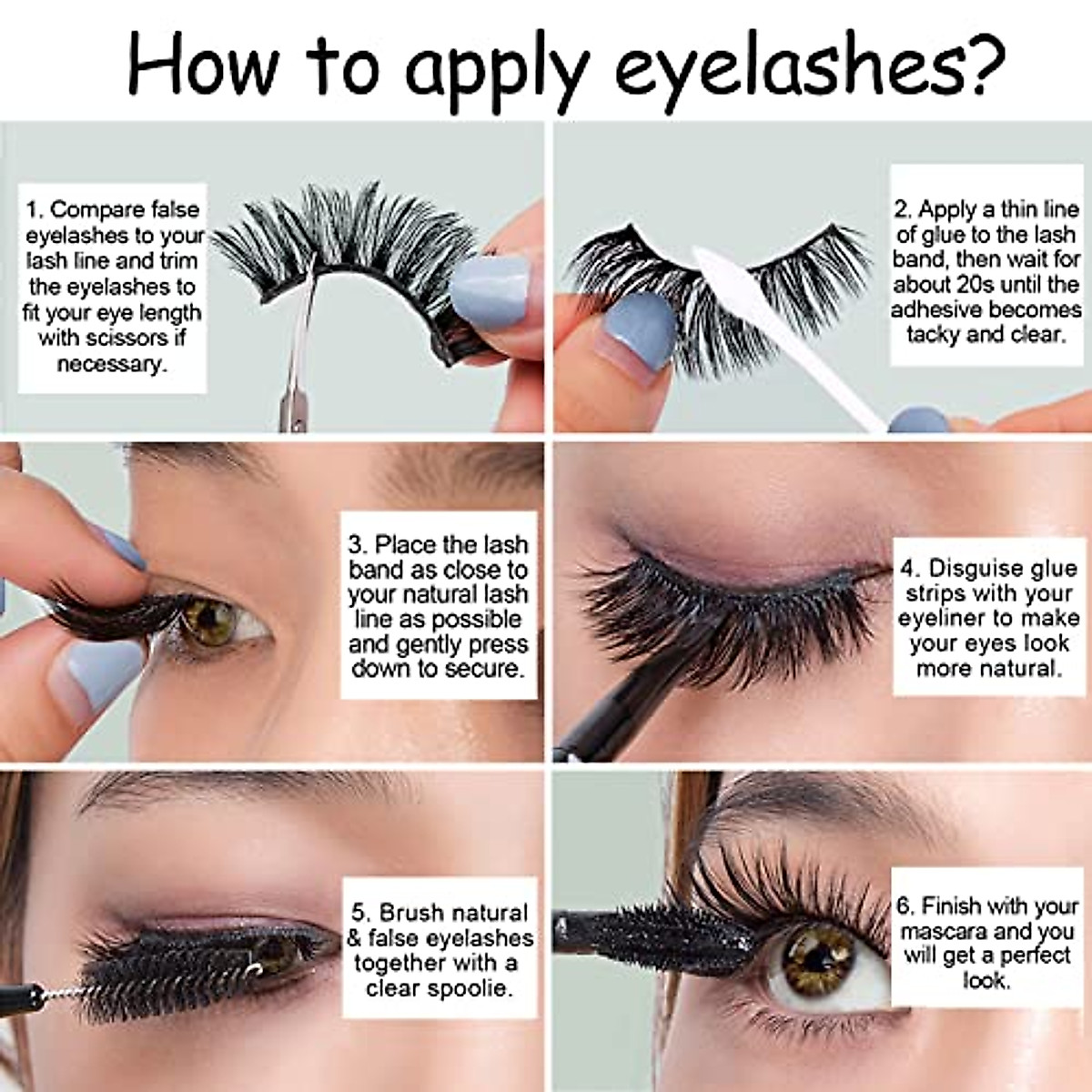 How to apply eyelashes?

1. Compare false eyelashes to your lash line and trim the eyelashes to fit your eye length with scissors if necessary.

2. Apply a thin line of glue to the lash band, then wait for about 20s until the adhesive becomes tacky and clear.

3. Place the lash band as close to your natural lash line as possible and gently press down to secure.

4. Disguise glue strips with your eyeliner to make your eyes look more natural.

5. Brush natural & false eyelashes together with a clear spoolie.

6. Finish with your mascara and you will get a perfect look.