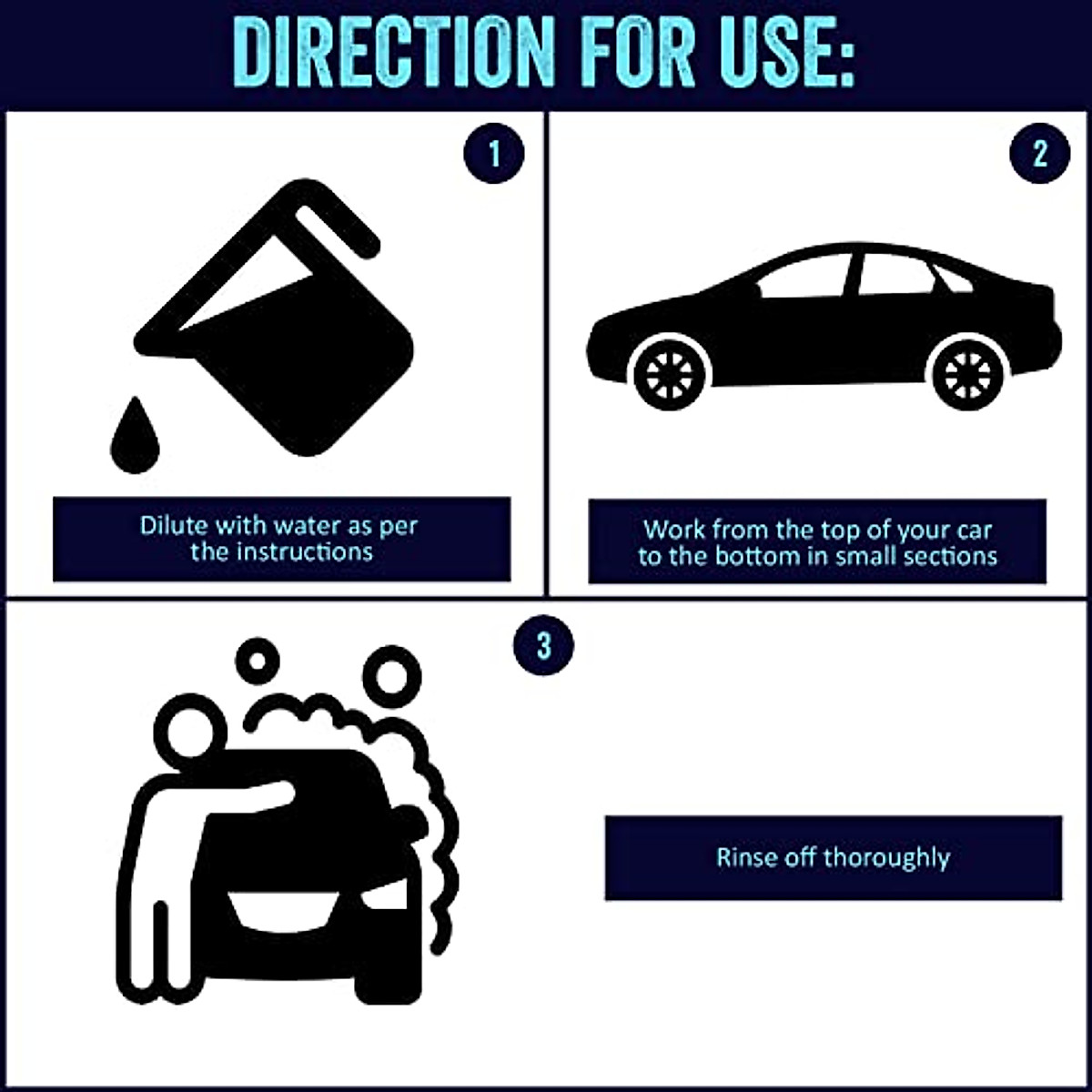 DIRECTION FOR USE:

1

Dilute with water as per the instructions

2

Work from the top of your car to the bottom in small sections

3

Rinse off thoroughly