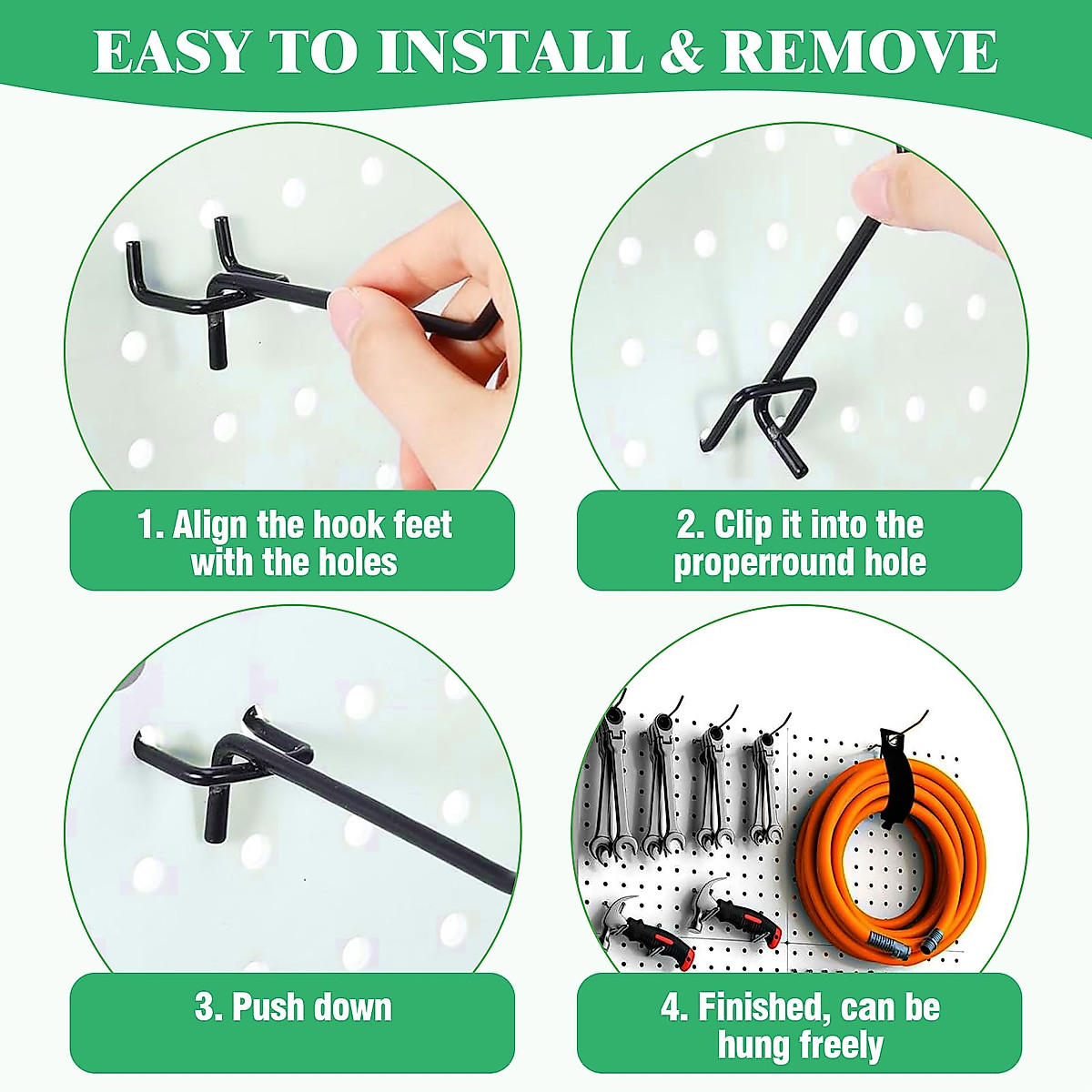 EASY TO INSTALL & REMOVE

1. Align the hook feet with the holes

2. Clip it into the properround hole

3. Push down

4. Finished, can be hung freely