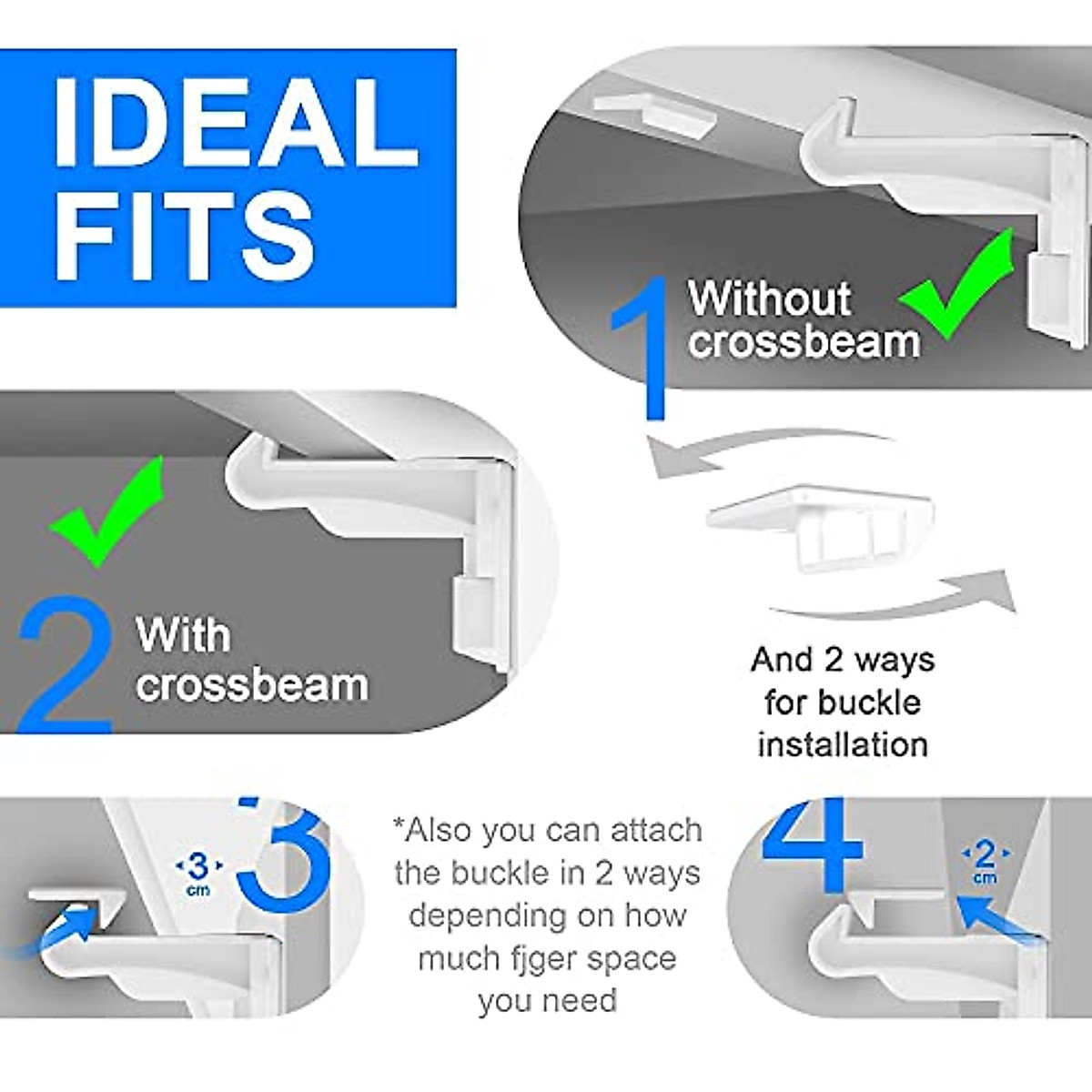 IDEAL FITS

1 Without crossbeam

2 With crossbeam

And 2 ways for buckle installation

3 cm 3

*Also you can attach the buckle in 2 ways depending on how much fjger space you need

4 2 cm