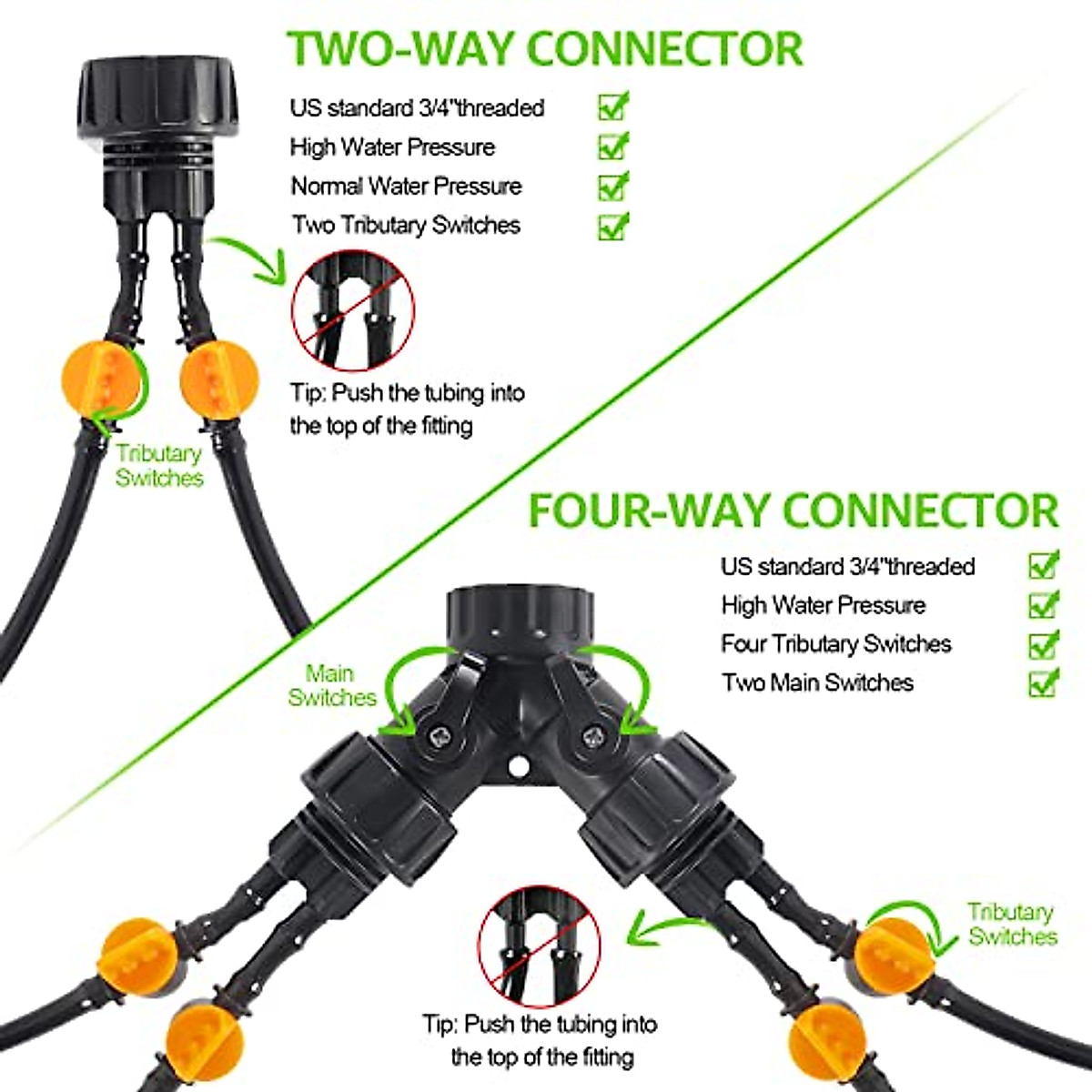 TWO-WAY CONNECTOR

US standard 3/4"threaded
High Water Pressure
Normal Water Pressure
Two Tributary Switches

Tip: Push the tubing into the top of the fitting

Tributary Switches

FOUR-WAY CONNECTOR

US standard 3/4"threaded
High Water Pressure
Four Tributary Switches
Two Main Switches

Main Switches

Tributary Switches

Tip: Push the tubing into the top of the fitting