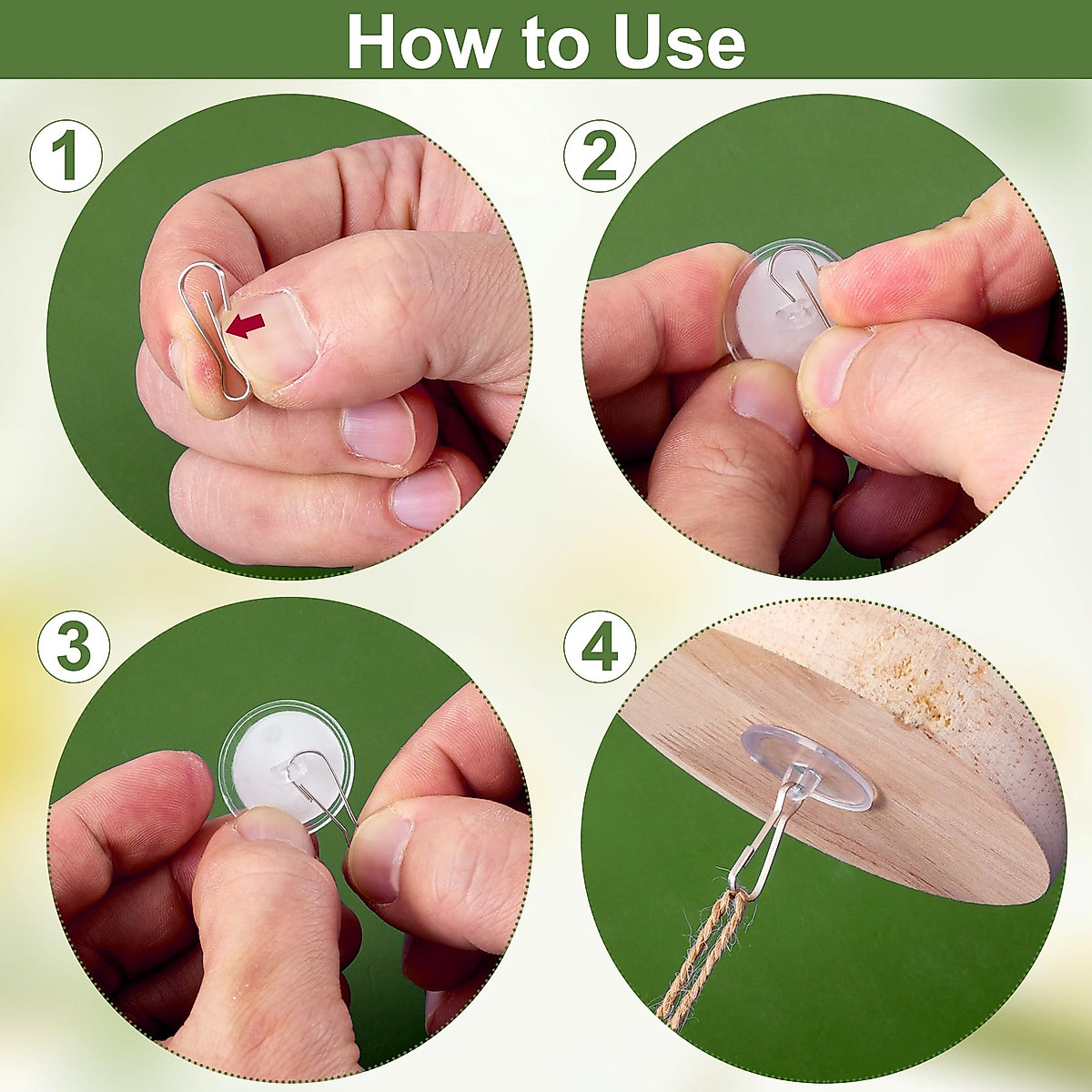 How to Use

1

2

3

4