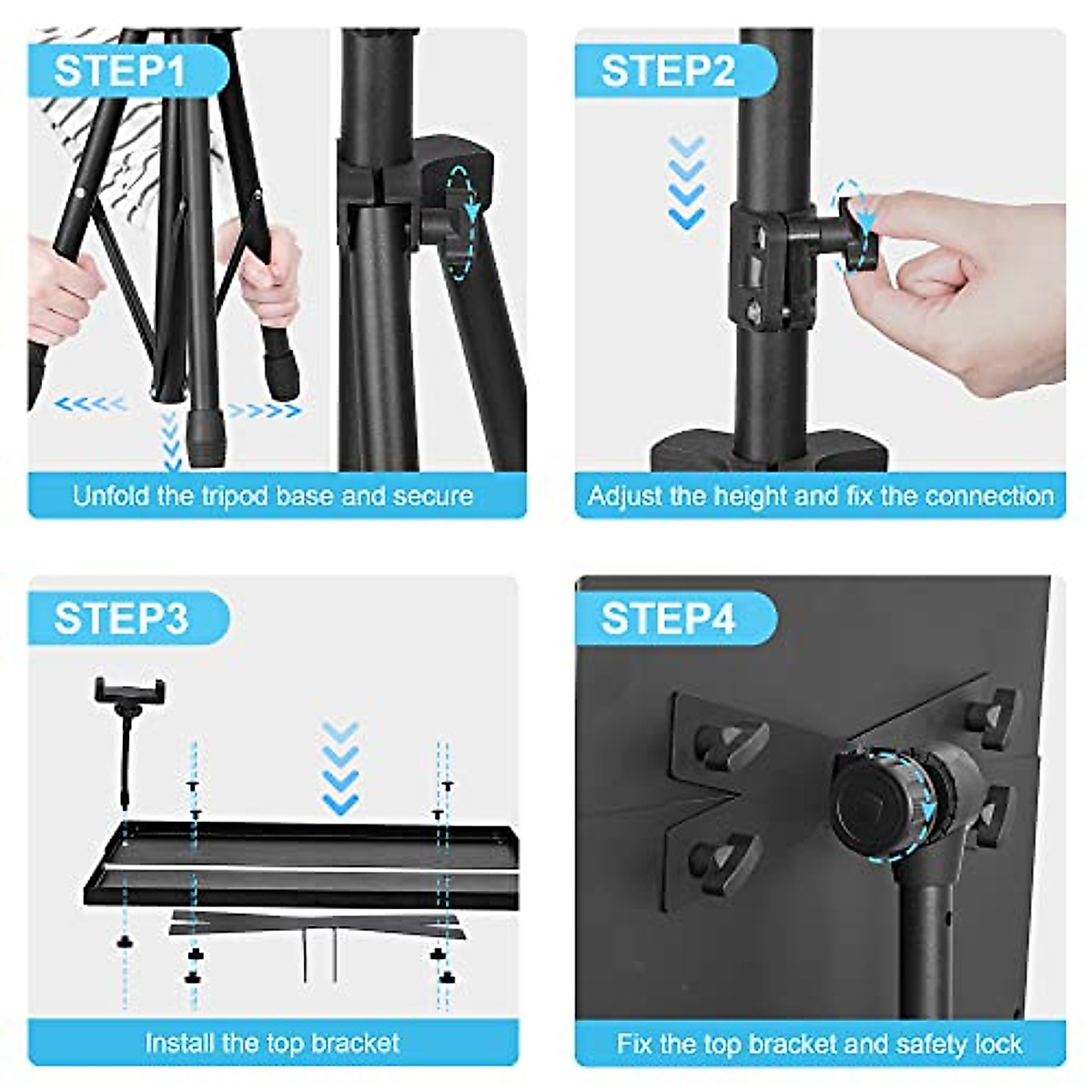 STEP1

Unfold the tripod base and secure

STEP2

Adjust the height and fix the connection

STEP3

Install the top bracket

STEP4

Fix the top bracket and safety lock