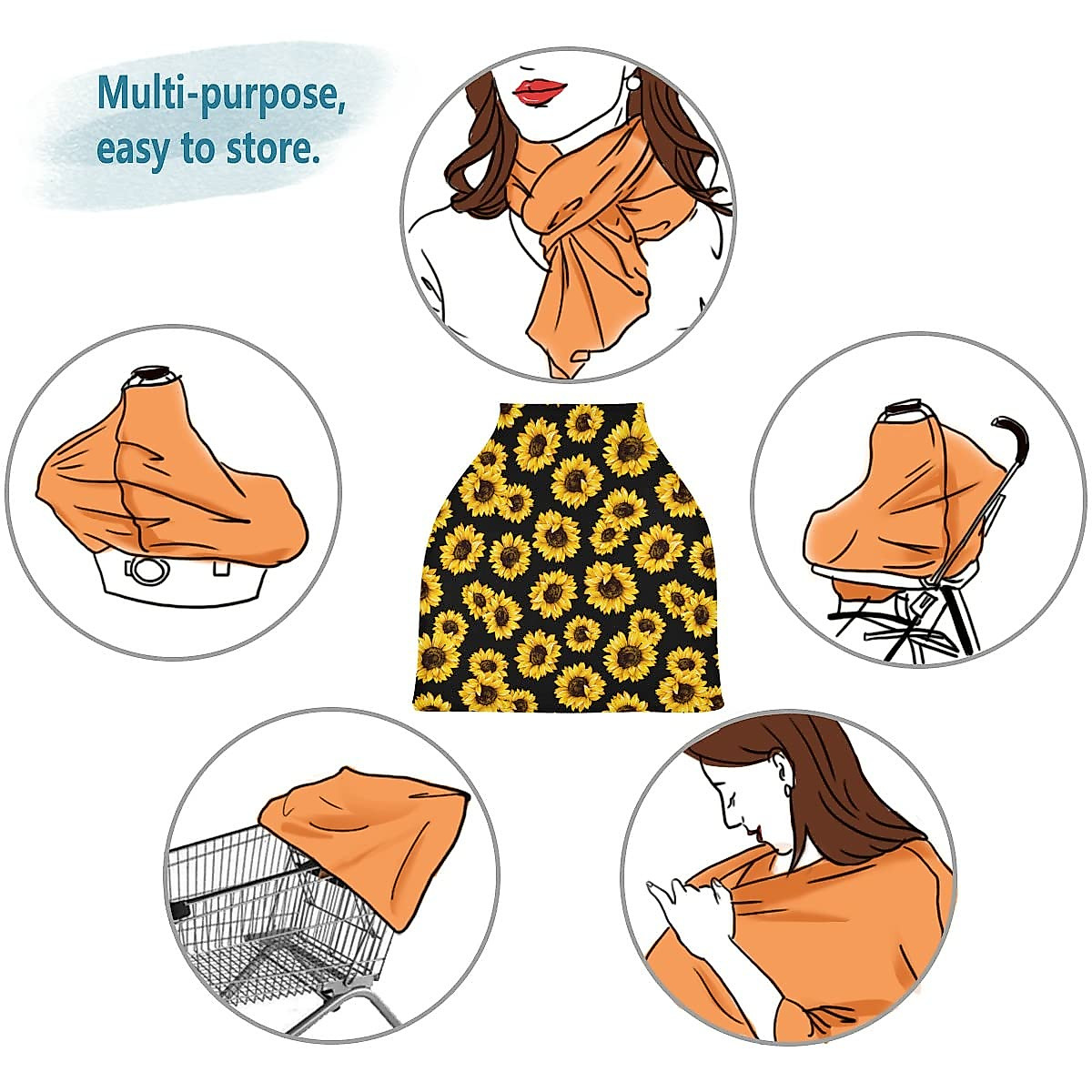 Multi-purpose, easy to store.