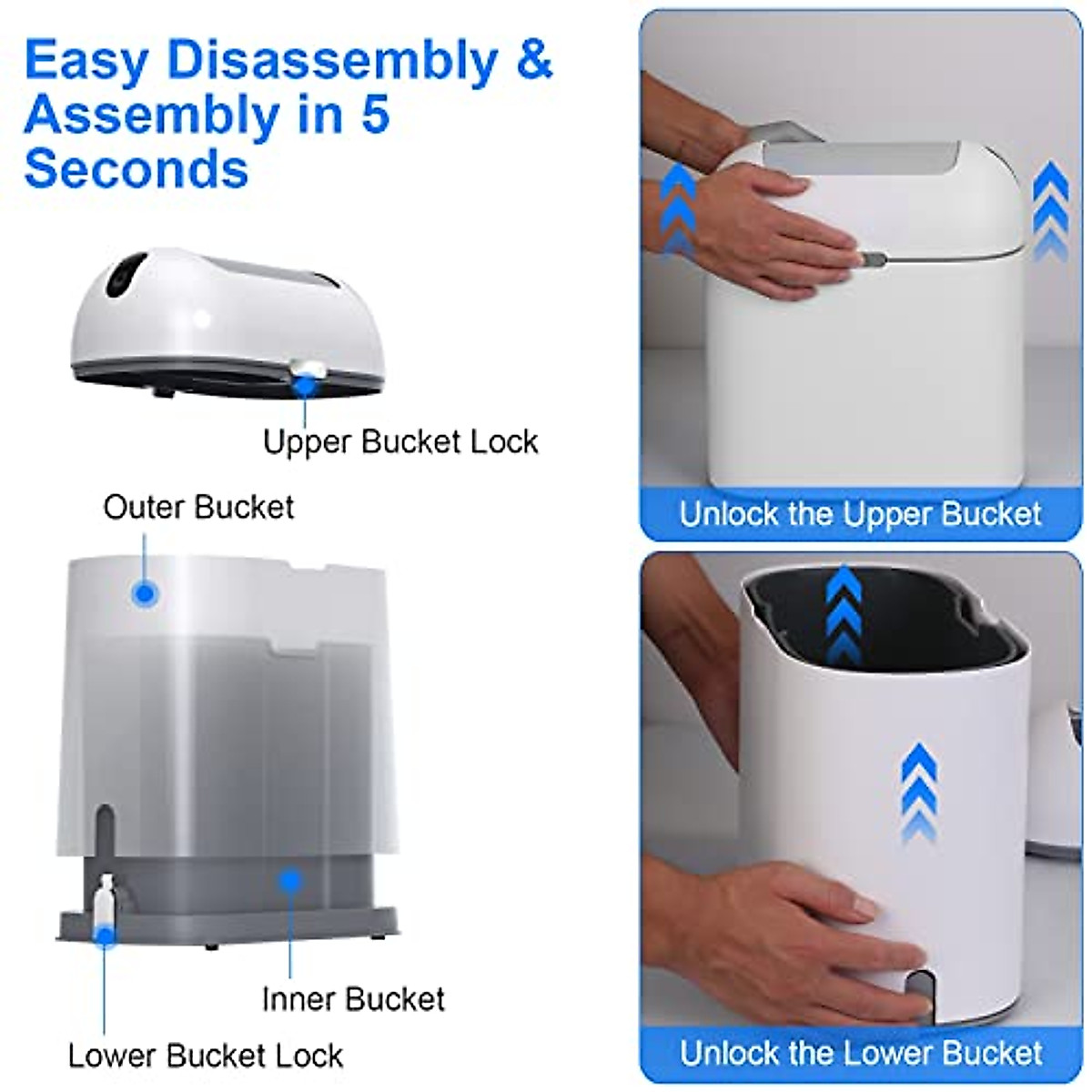 Easy Disassembly & Assembly in 5 Seconds

Upper Bucket Lock

Outer Bucket

Inner Bucket

Lower Bucket Lock

Unlock the Upper Bucket

Unlock the Lower Bucket