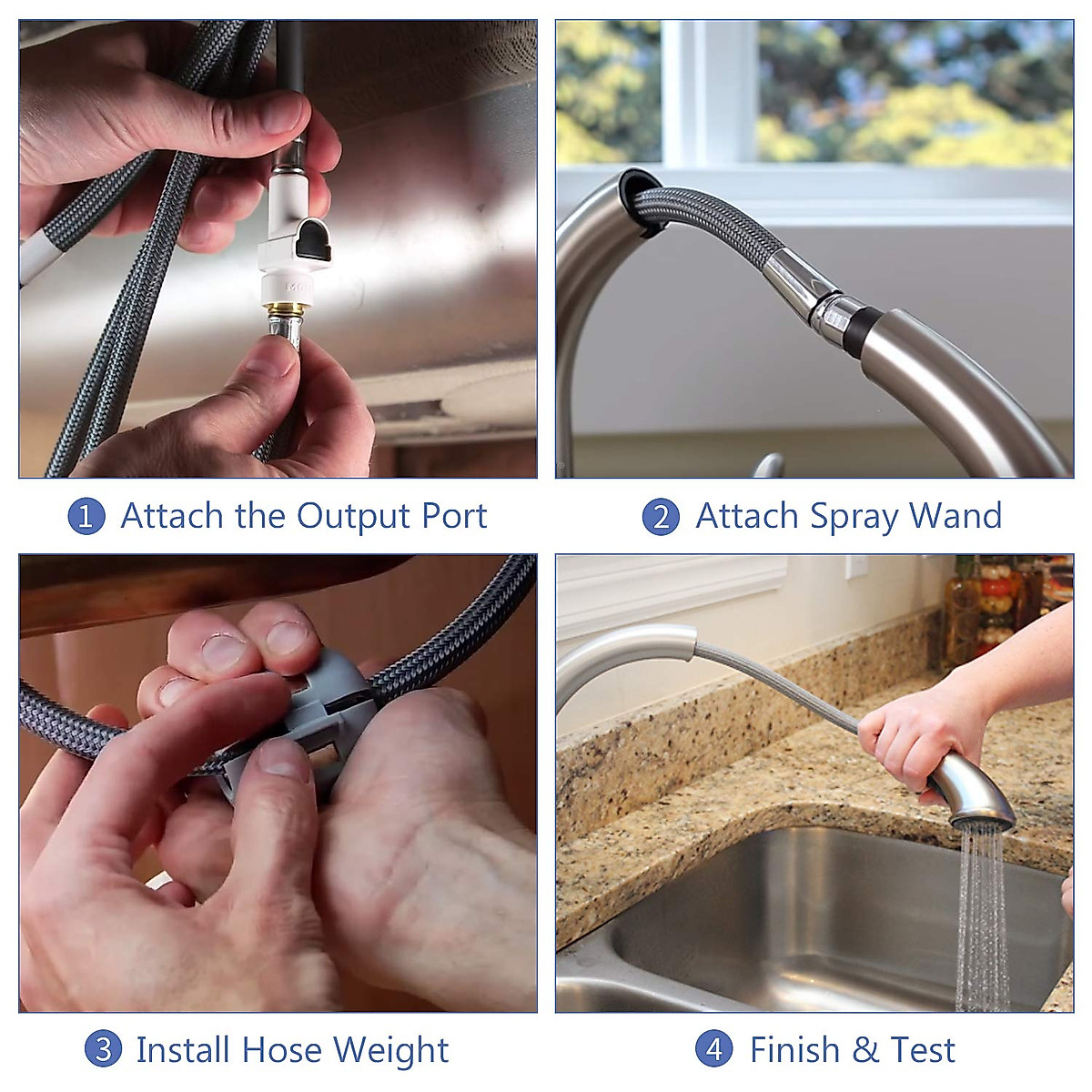 1 Attach the Output Port

2 Attach Spray Wand

3 Install Hose Weight

4 Finish & Test