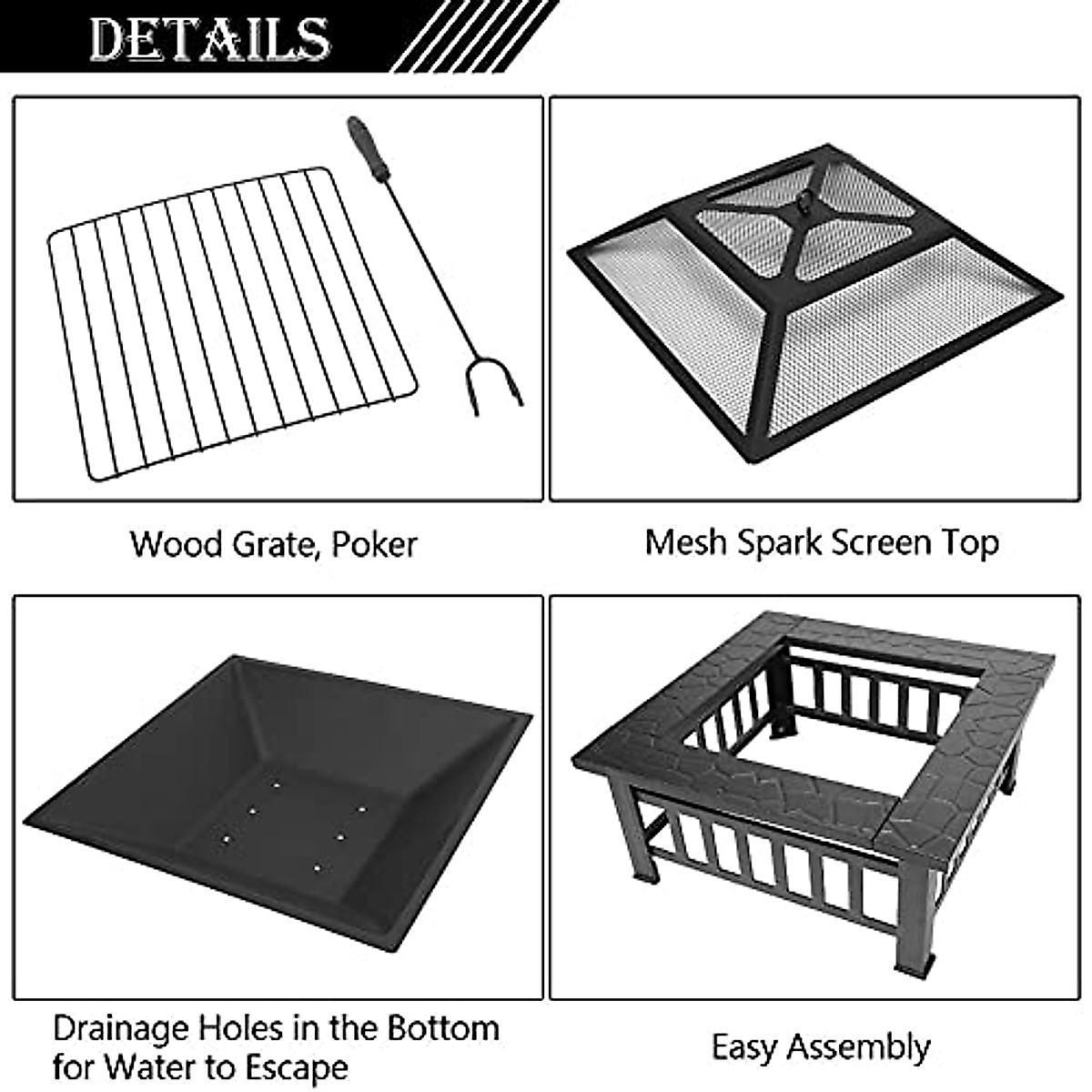 DETAILS

Wood Grate, Poker

Mesh Spark Screen Top

Drainage Holes in the Bottom for Water to Escape

Easy Assembly