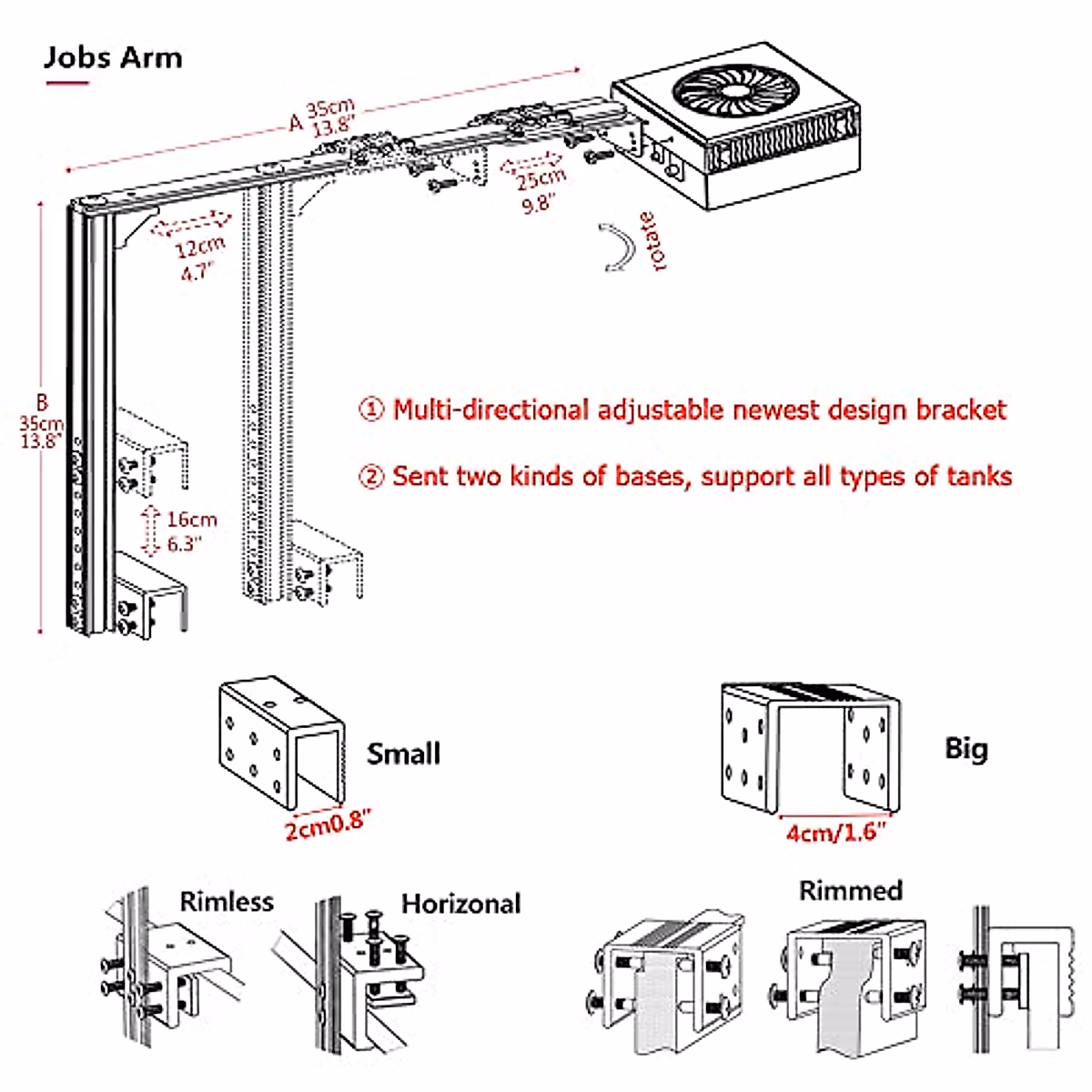 Jobs Arm

A 35cm 13.8"

25cm 9.8"

12cm 4.7"

rotate

B 35cm 13.8"

16cm 6.3"

① Multi-directional adjustable newest design bracket

② Sent two kinds of bases, support all types of tanks

Small

2cm0.8"

Big

4cm/1.6"

Rimless

Horizonal

Rimmed