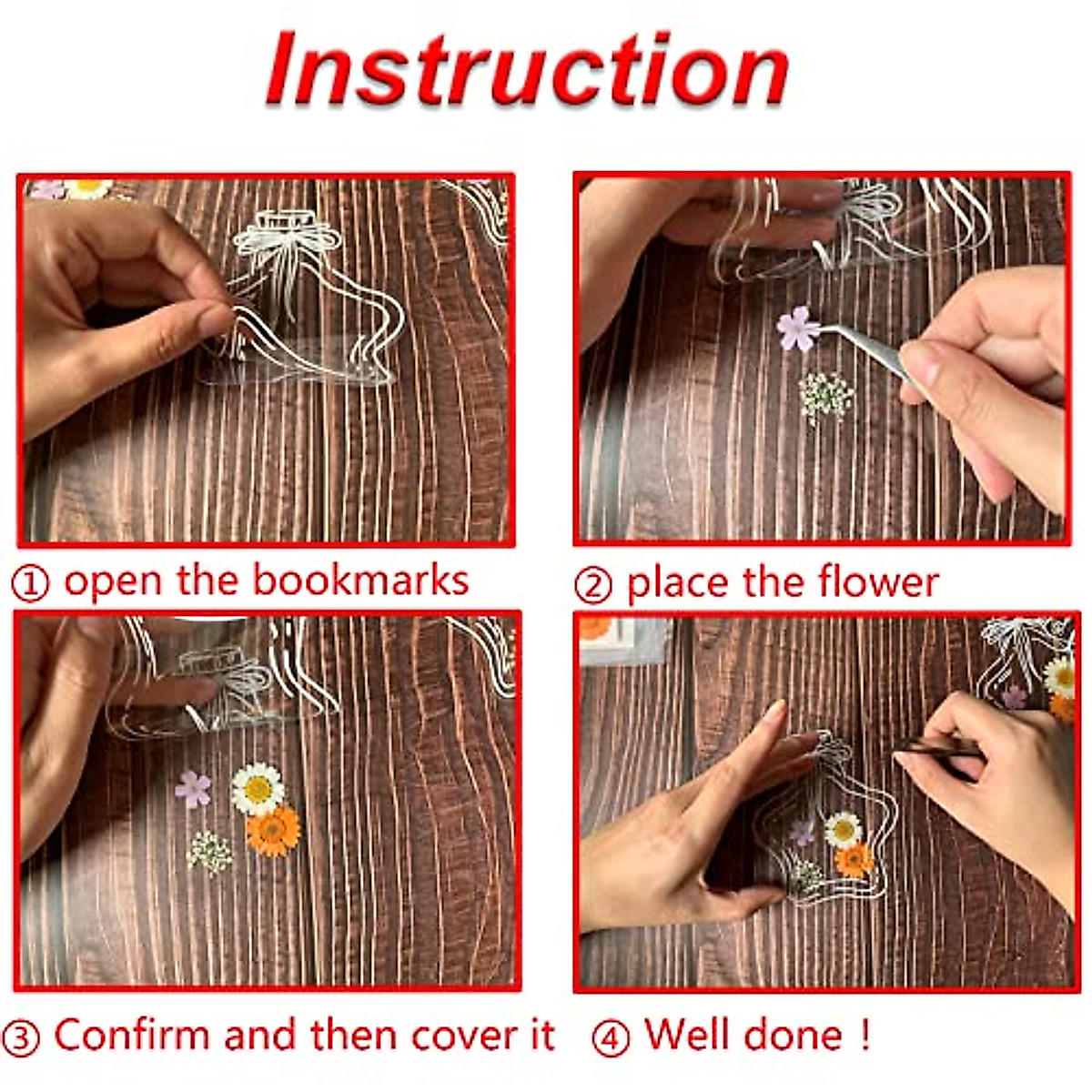 Instruction

① open the bookmarks

② place the flower

③ Confirm and then cover it

④ Well done !