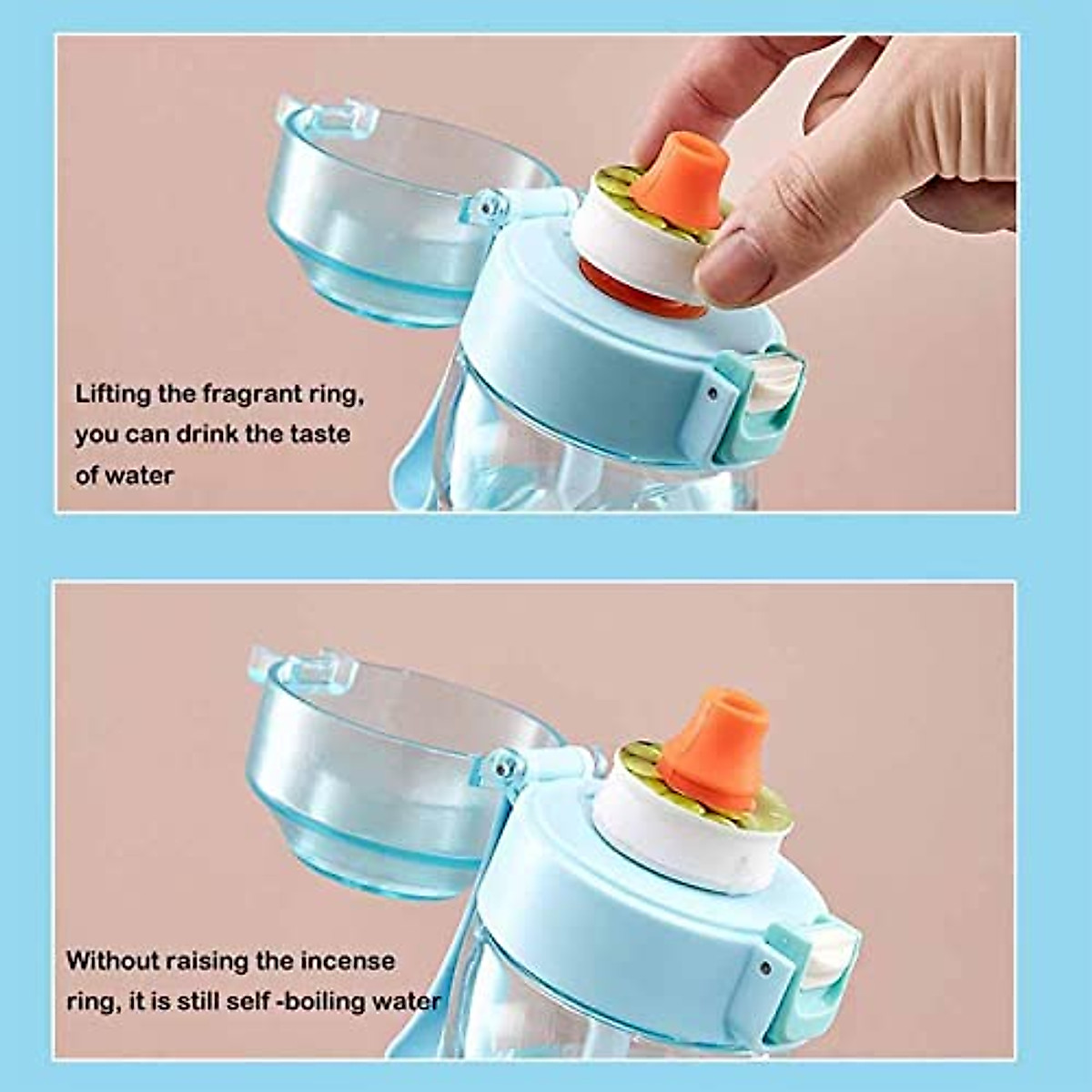 Lifting the fragrant ring, you can drink the taste of water

Without raising the incense ring, it is still self -boiling water