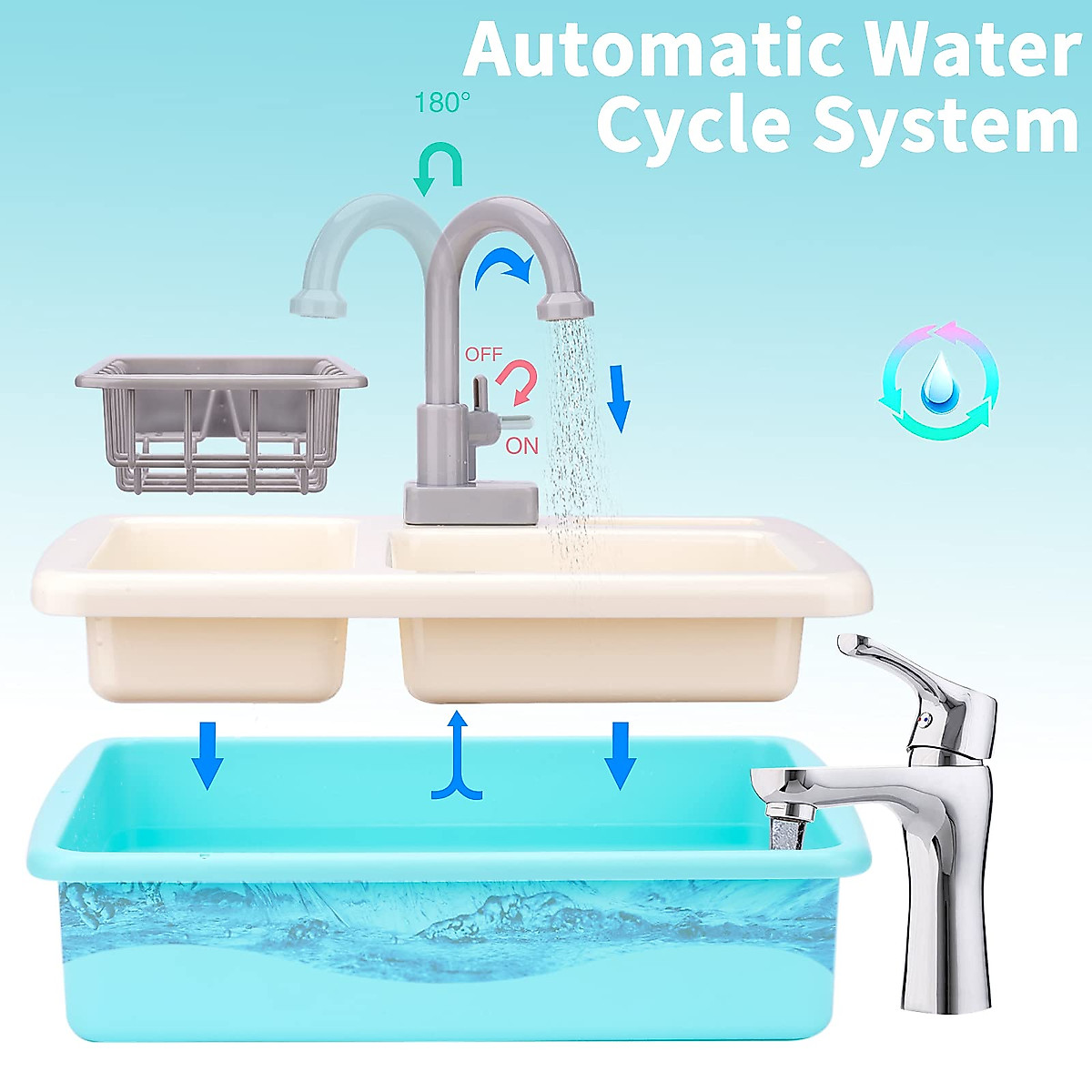 Automatic Water Cycle System

180°

OFF

ON