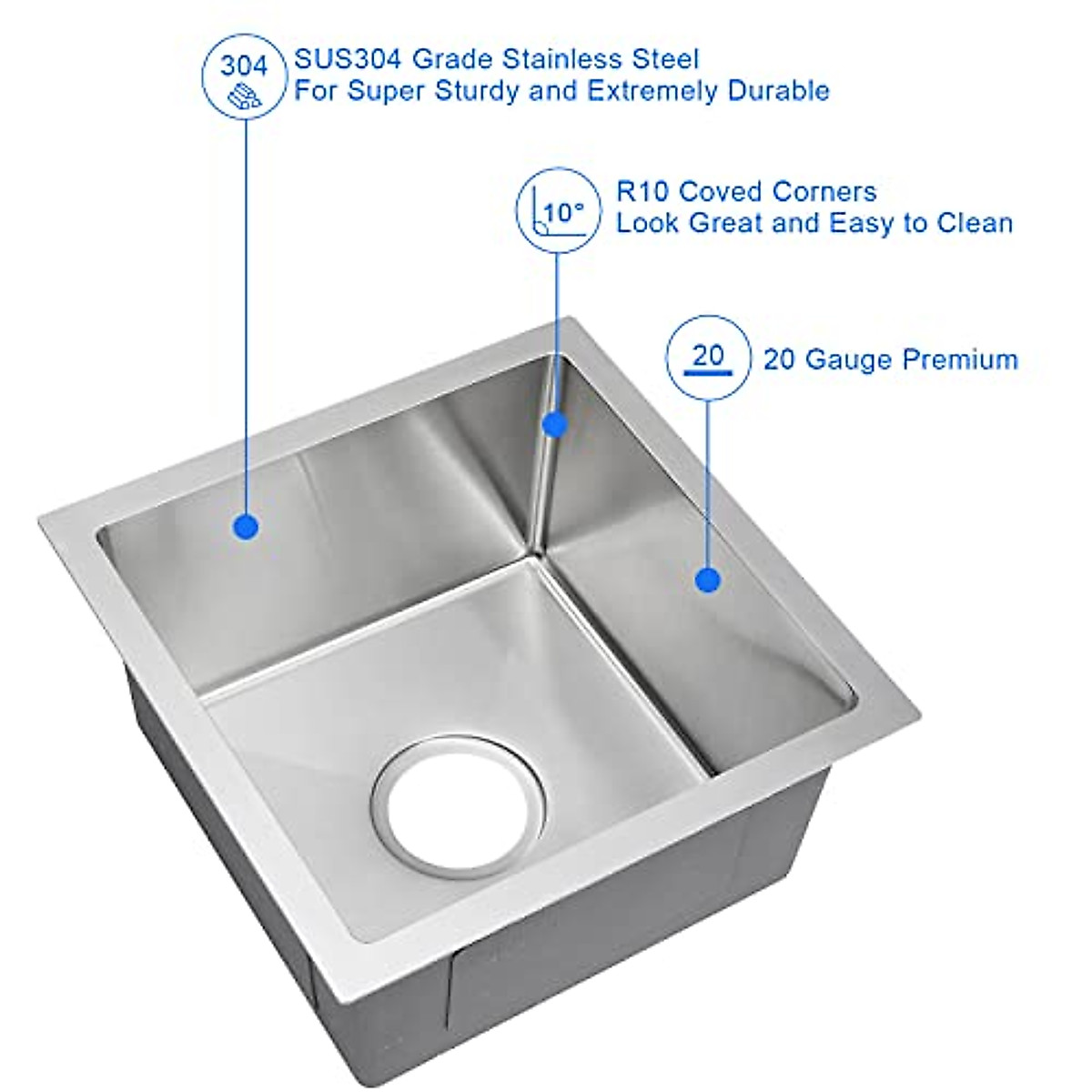 304

SUS304 Grade Stainless Steel
For Super Sturdy and Extremely Durable

10°

R10 Coved Corners
Look Great and Easy to Clean

20

20 Gauge Premium