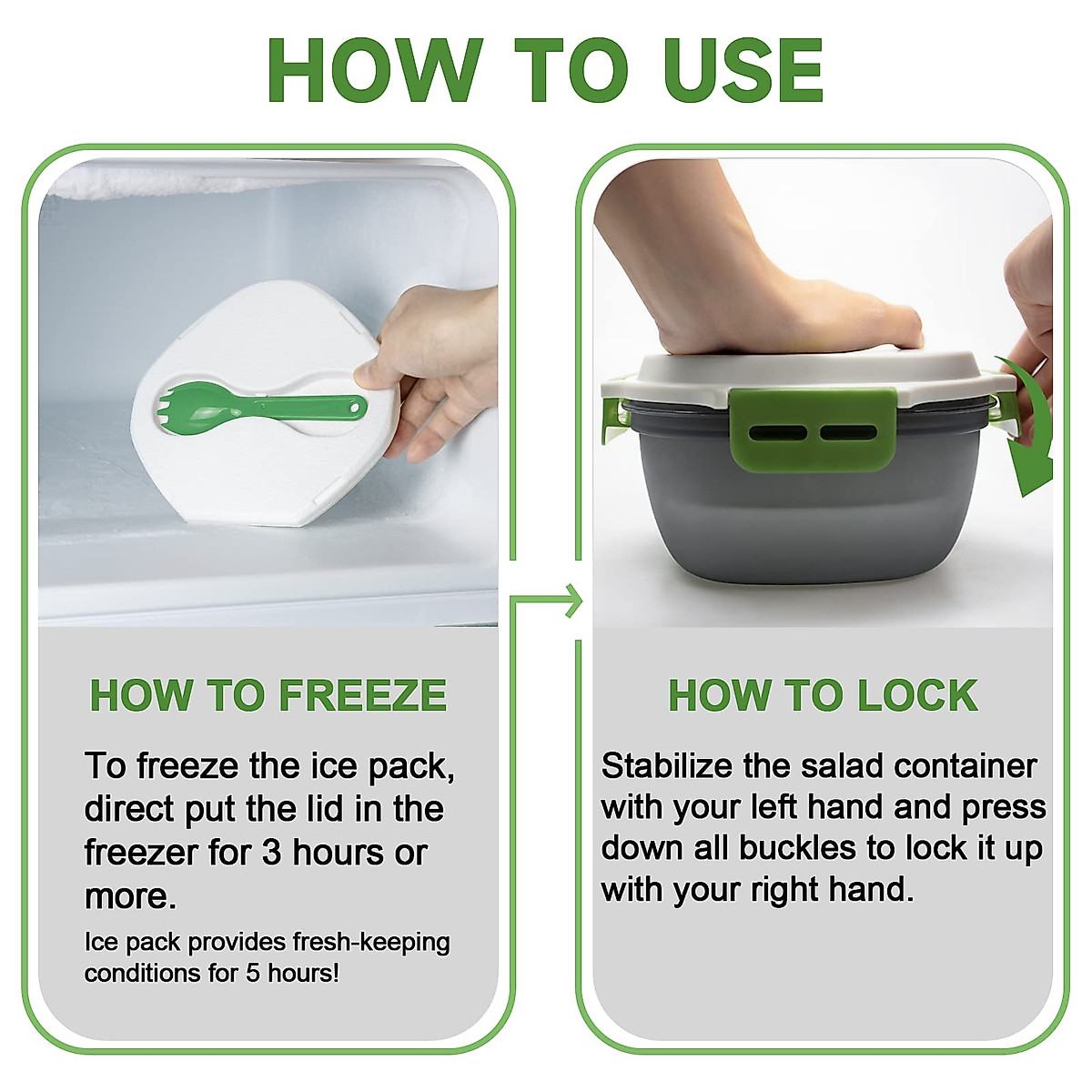 HOW TO USE

HOW TO FREEZE

To freeze the ice pack, direct put the lid in the freezer for 3 hours or more.

Ice pack provides fresh-keeping conditions for 5 hours!

HOW TO LOCK

Stabilize the salad container with your left hand and press down all buckles to lock it up with your right hand.