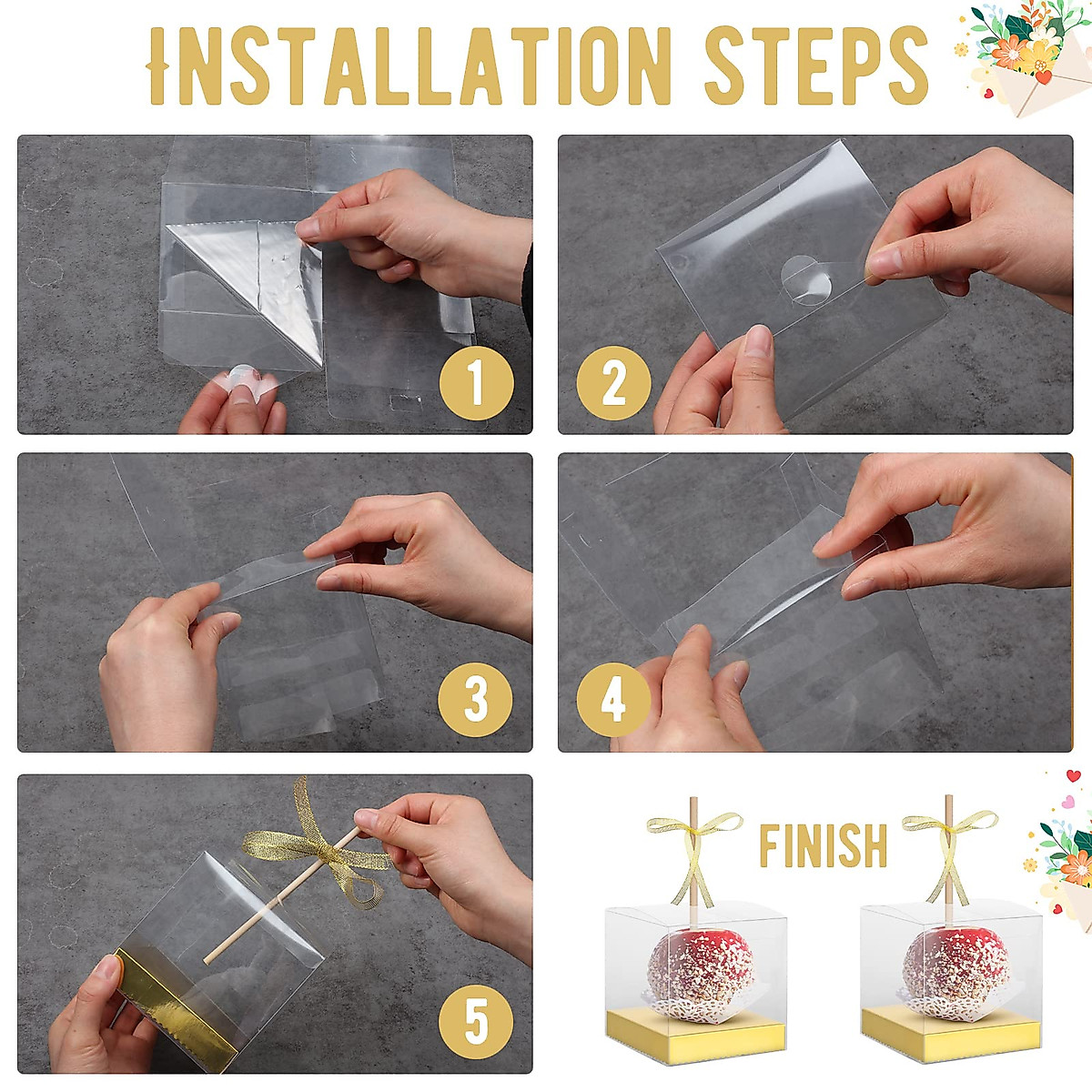 INSTALLATION STEPS

1

2

3

4

5

FINISH