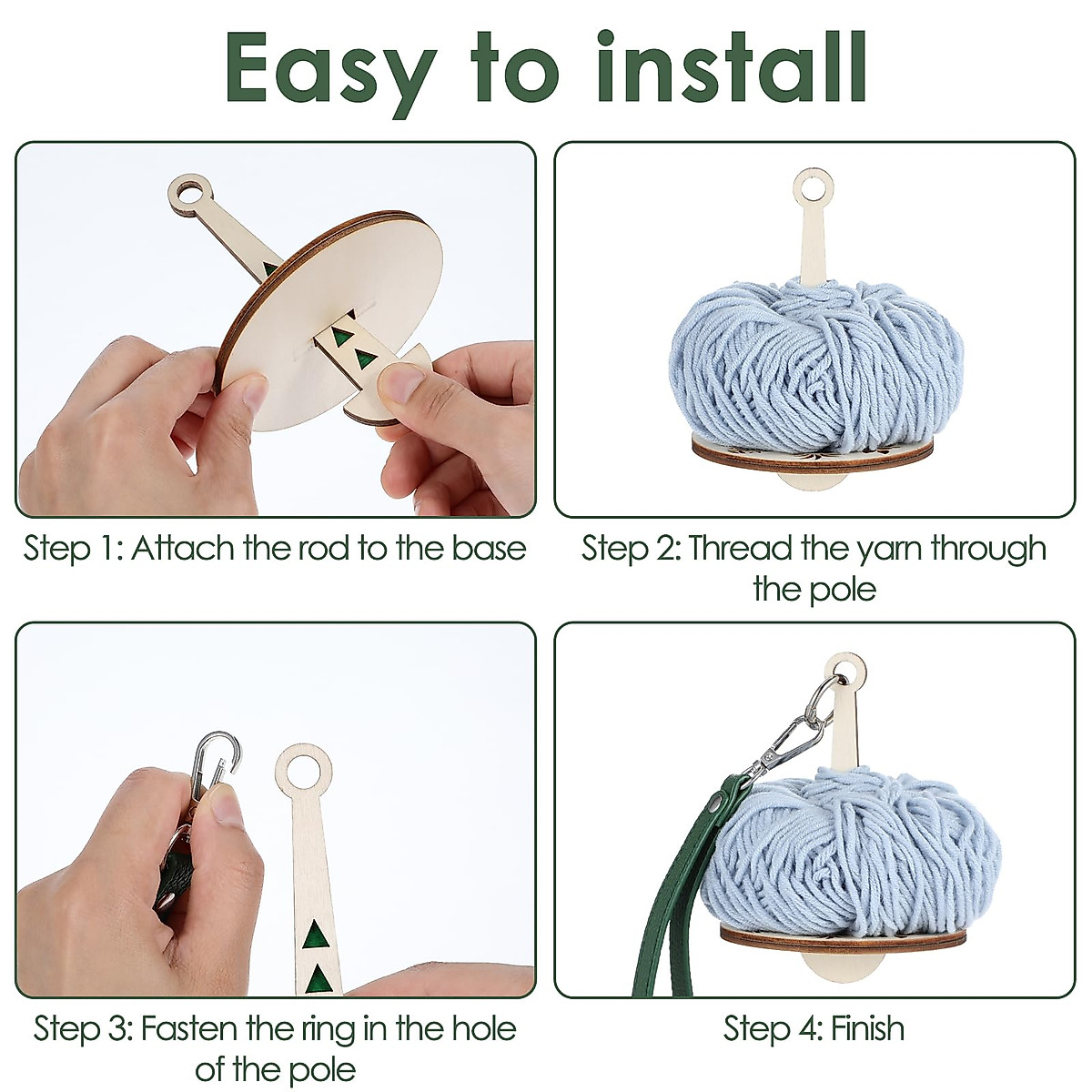 Easy to install

Step 1: Attach the rod to the base

Step 2: Thread the yarn through the pole

Step 3: Fasten the ring in the hole of the pole

Step 4: Finish