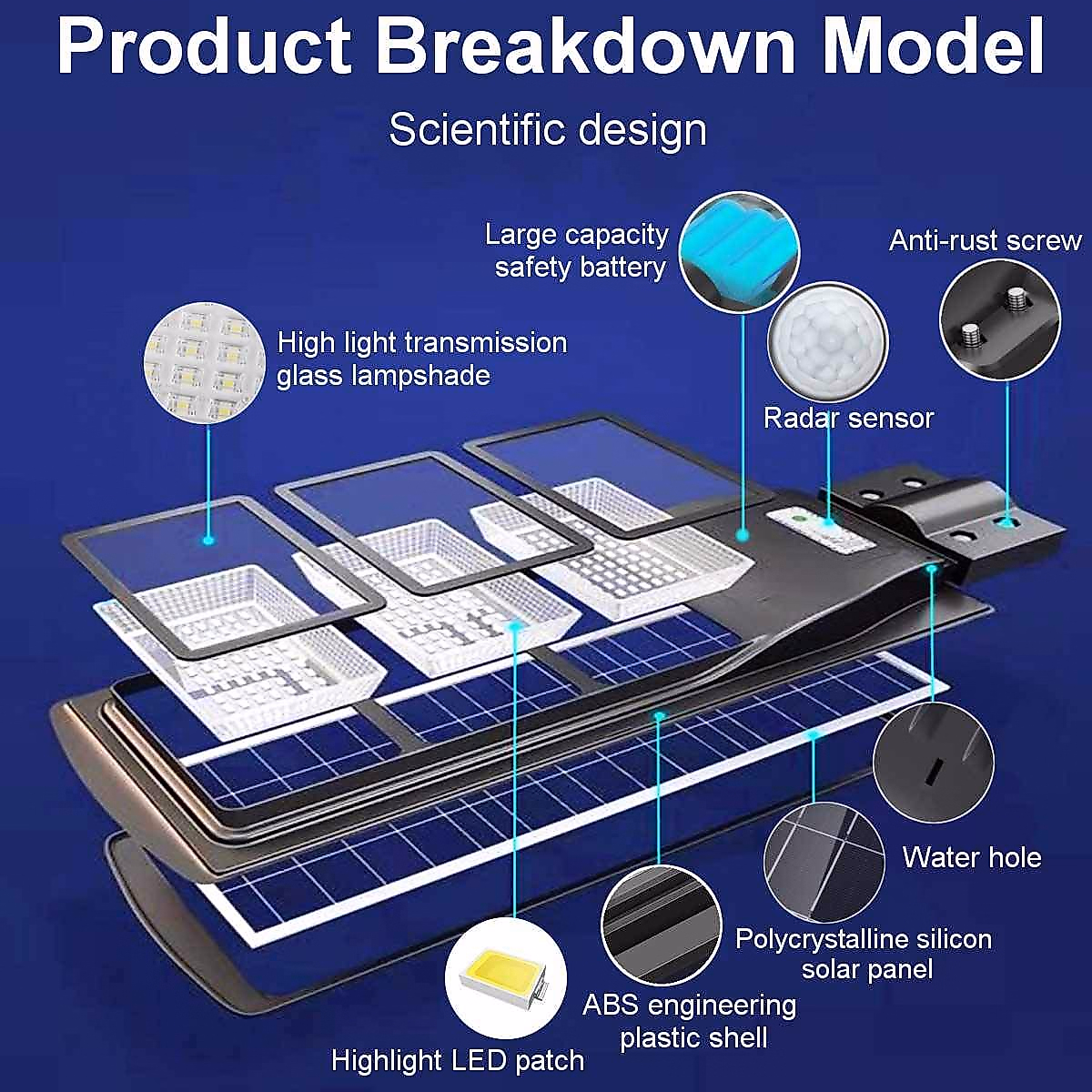 Product Breakdown Model

Scientific design

Large capacity safety battery

Anti-rust screw

High light transmission glass lampshade

Radar sensor

Water hole

Polycrystalline silicon solar panel

ABS engineering plastic shell

Highlight LED patch