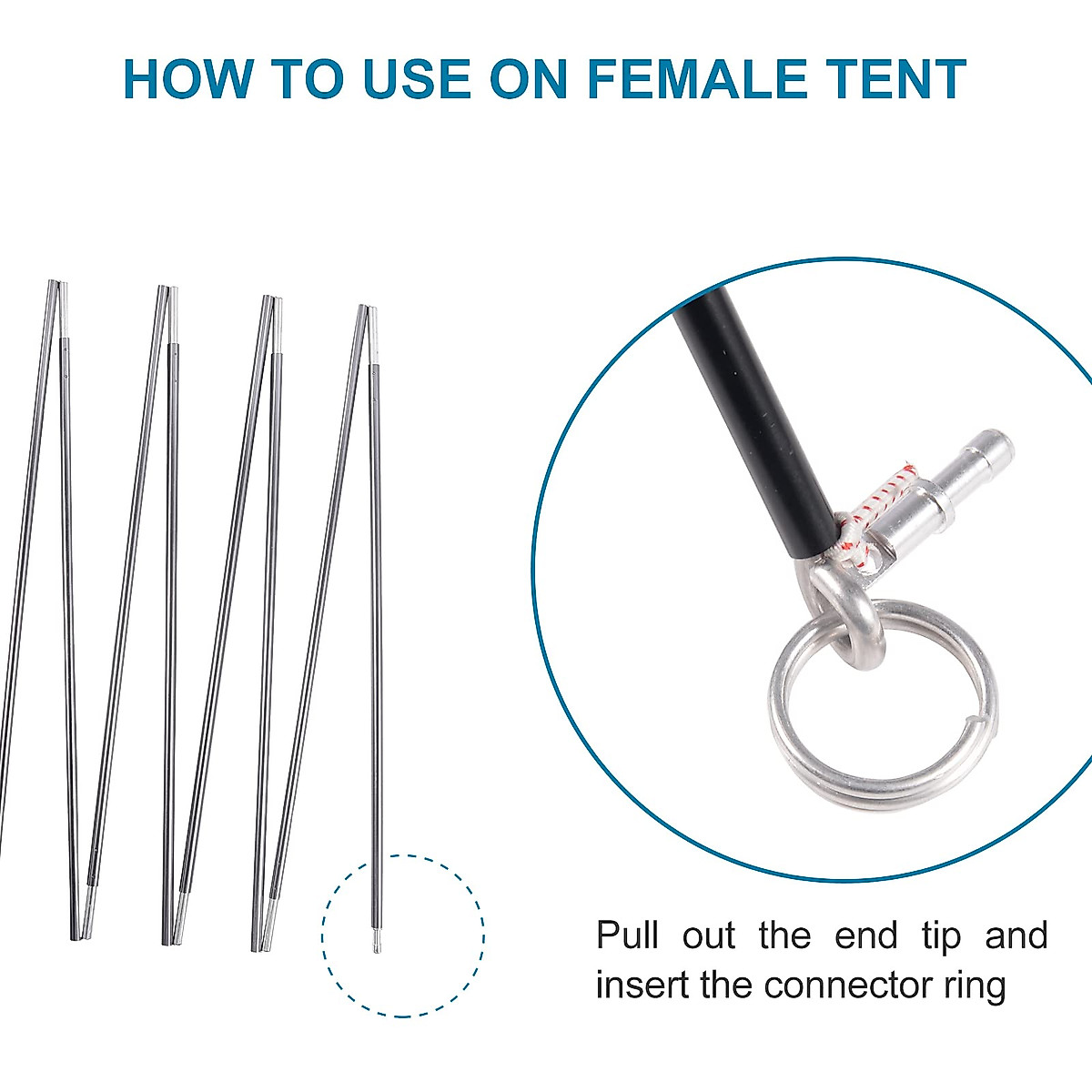 HOW TO USE ON FEMALE TENT

Pull out the end tip and insert the connector ring