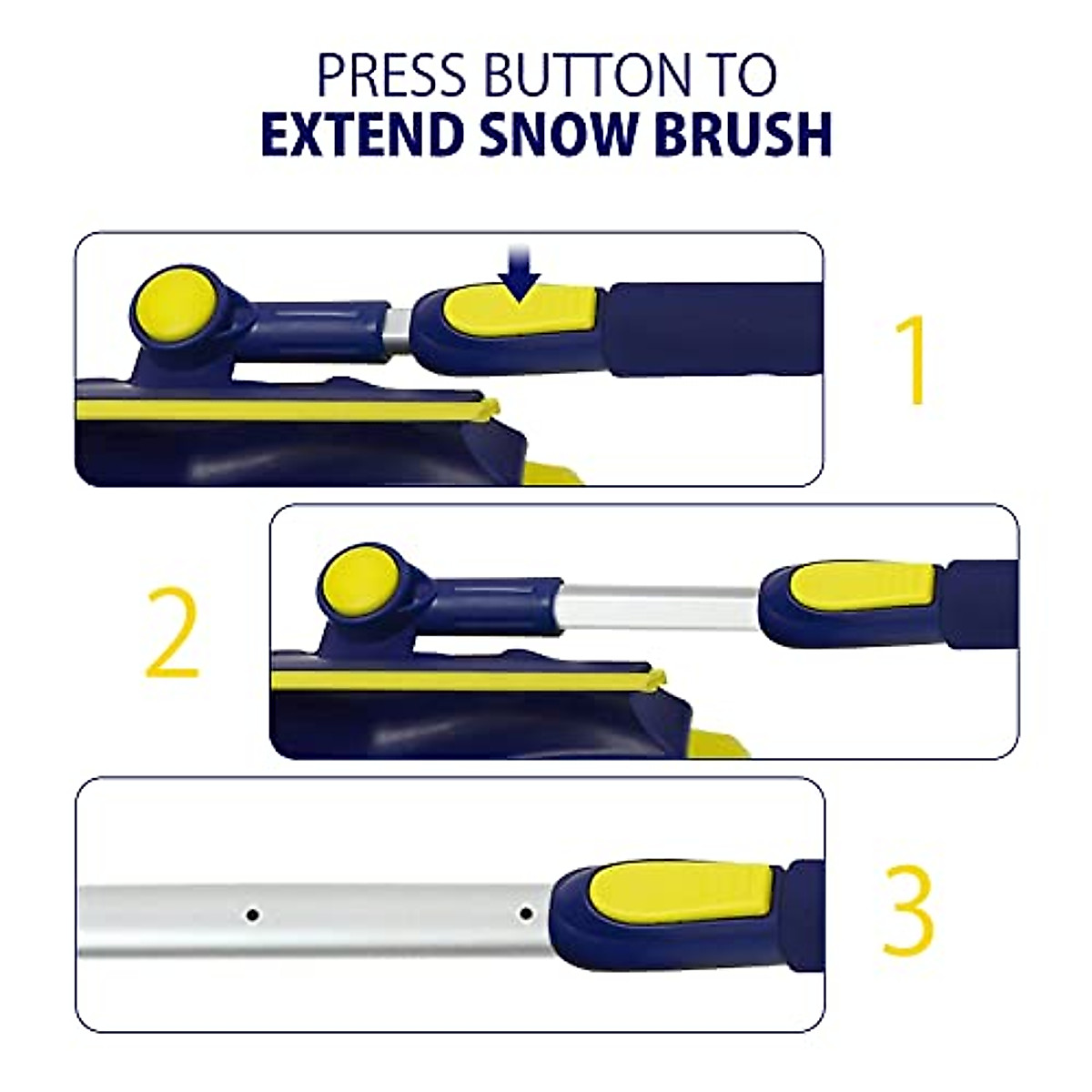 PRESS BUTTON TO
EXTEND SNOW BRUSH

1

2

3