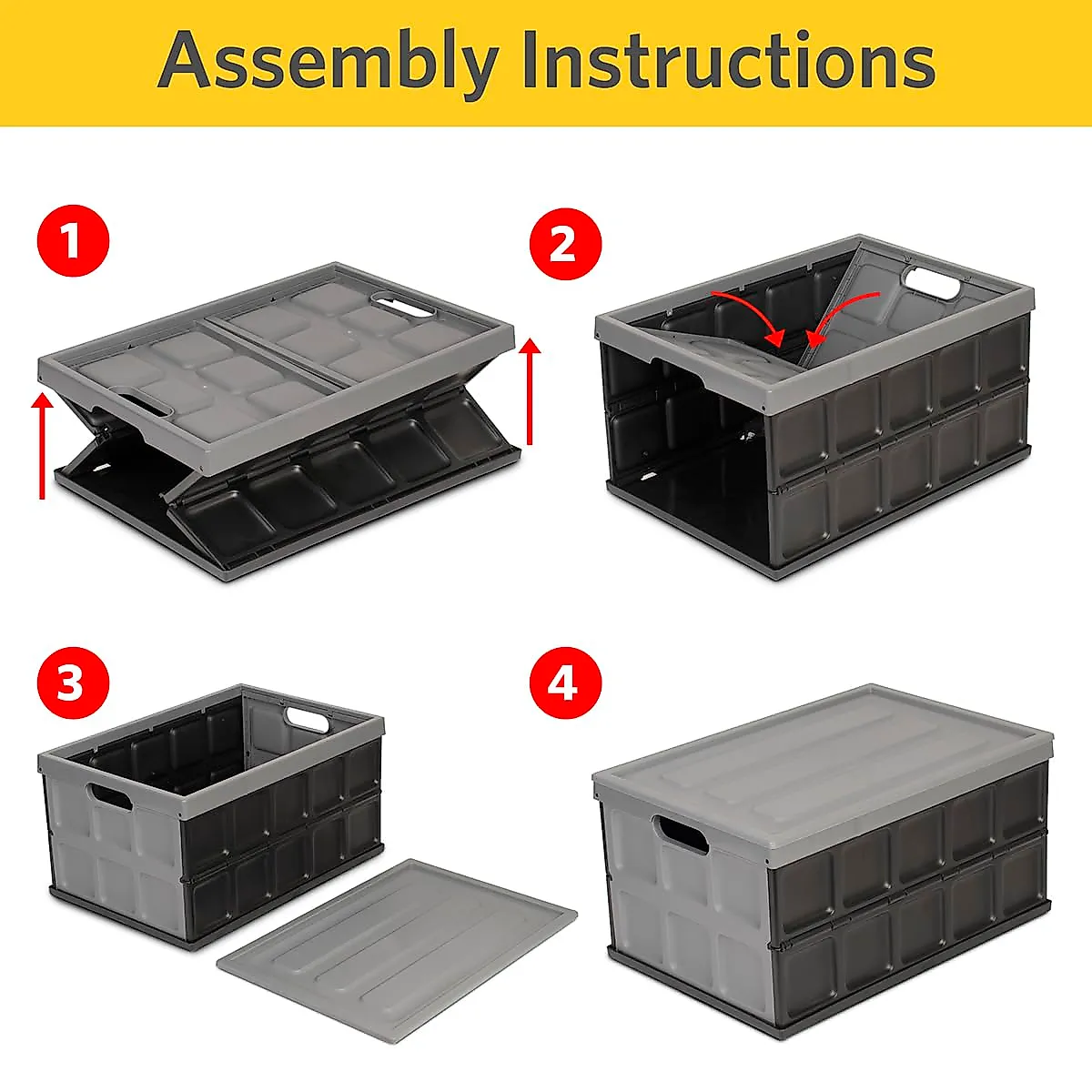 Assembly Instructions

1

2

3

4