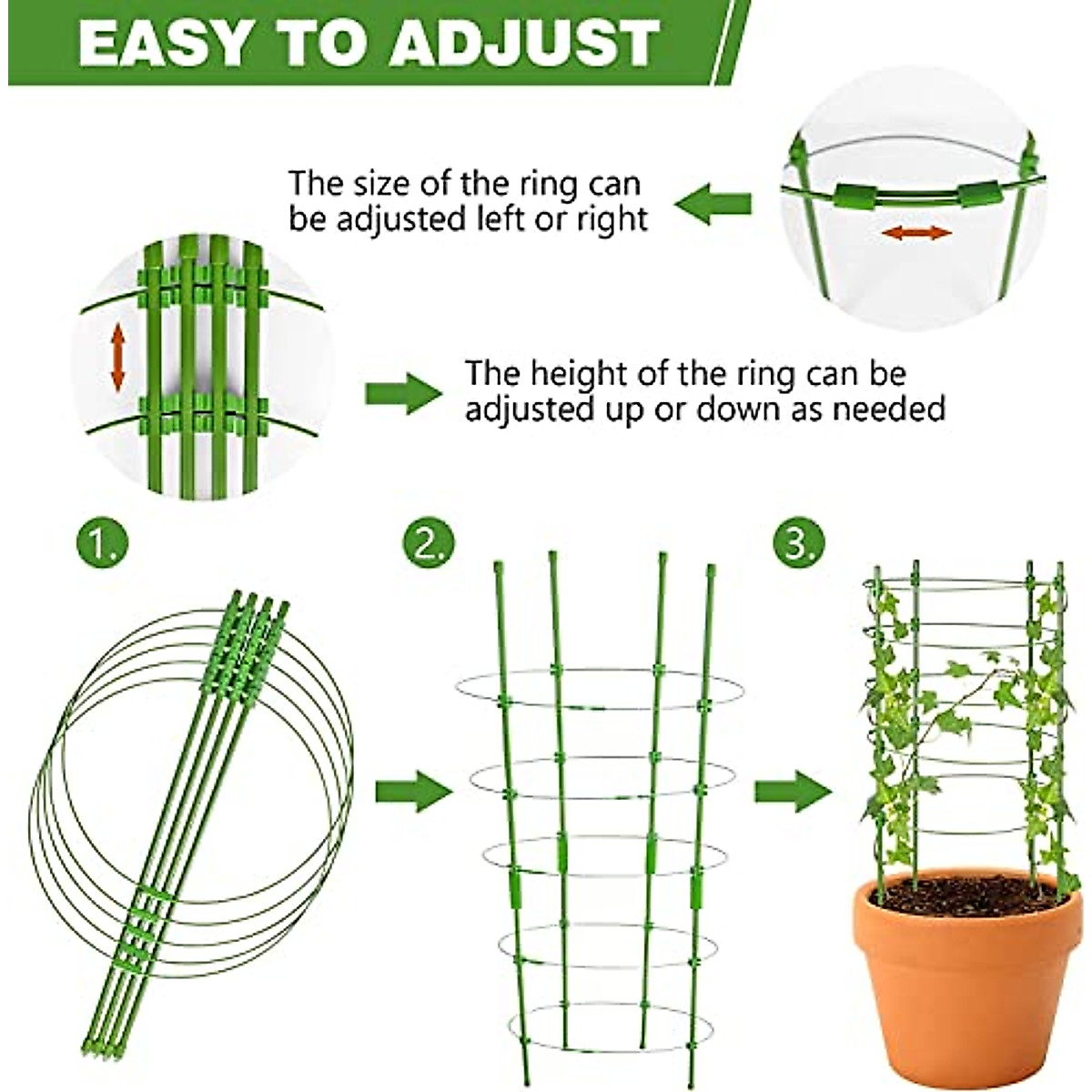 EASY TO ADJUST

The size of the ring can be adjusted left or right

The height of the ring can be adjusted up or down as needed

1.

2.

3.