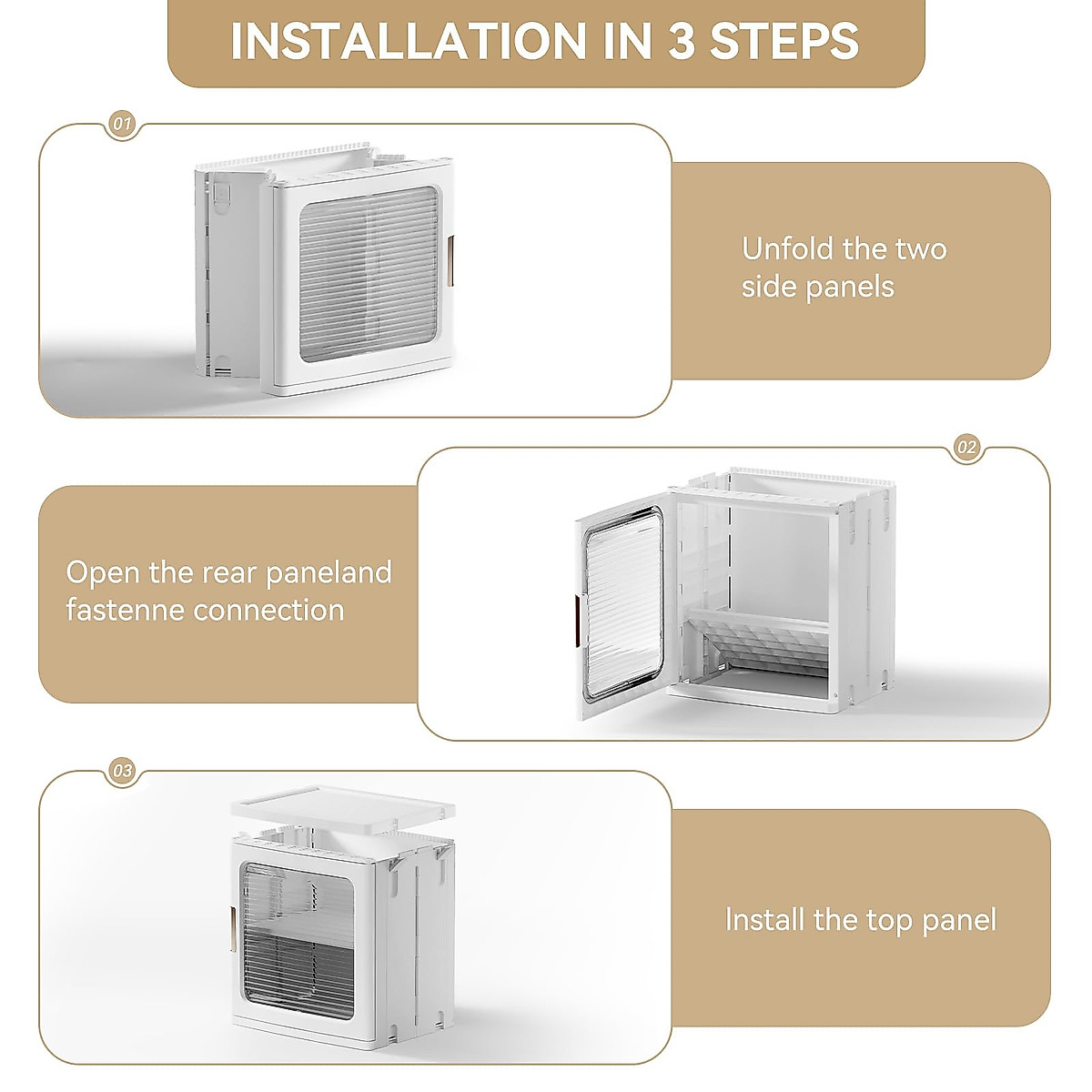 INSTALLATION IN 3 STEPS

01

Unfold the two side panels

02

Open the rear paneland fastenne connection

03

Install the top panel