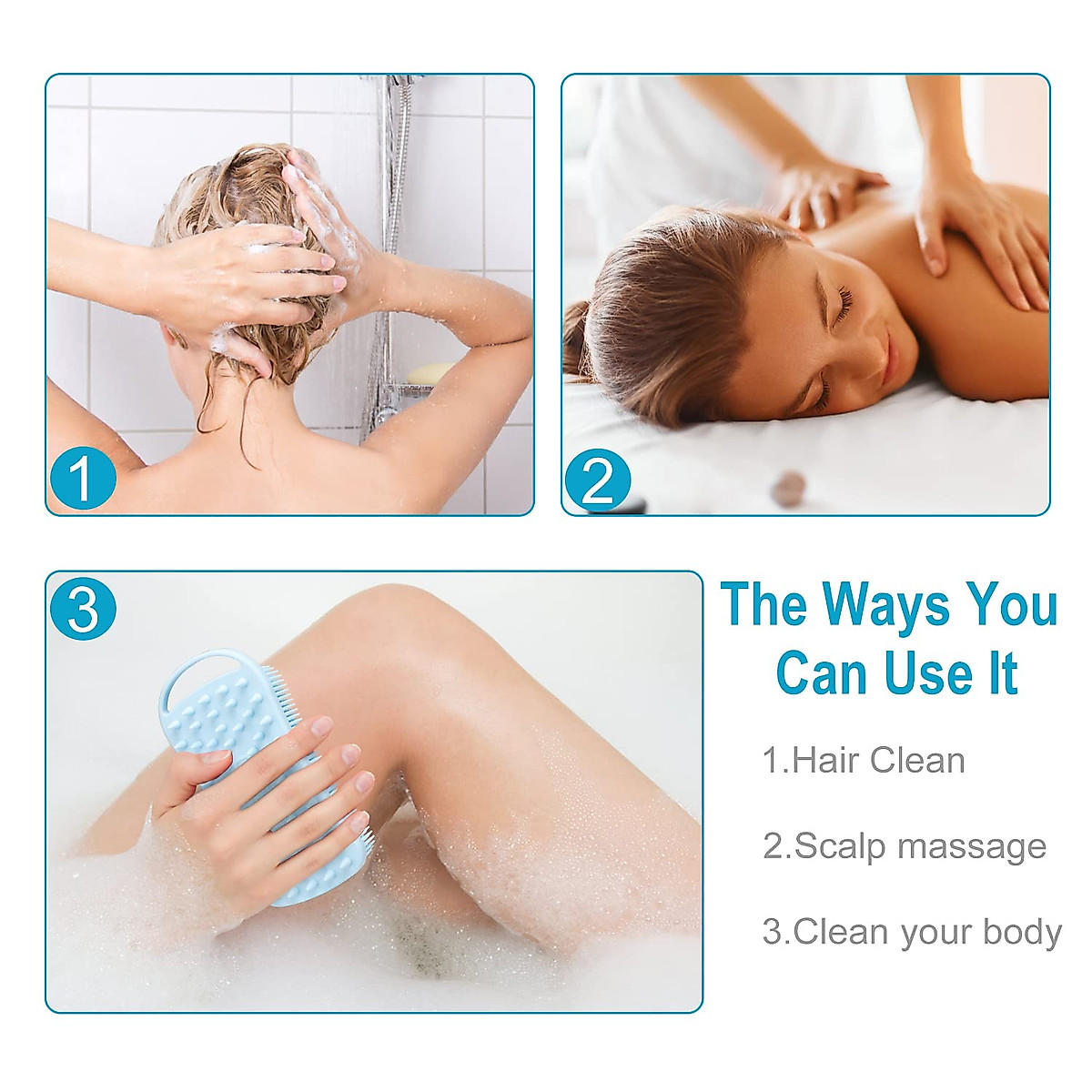 1

2

3

The Ways You Can Use It

1.Hair Clean

2.Scalp massage

3.Clean your body