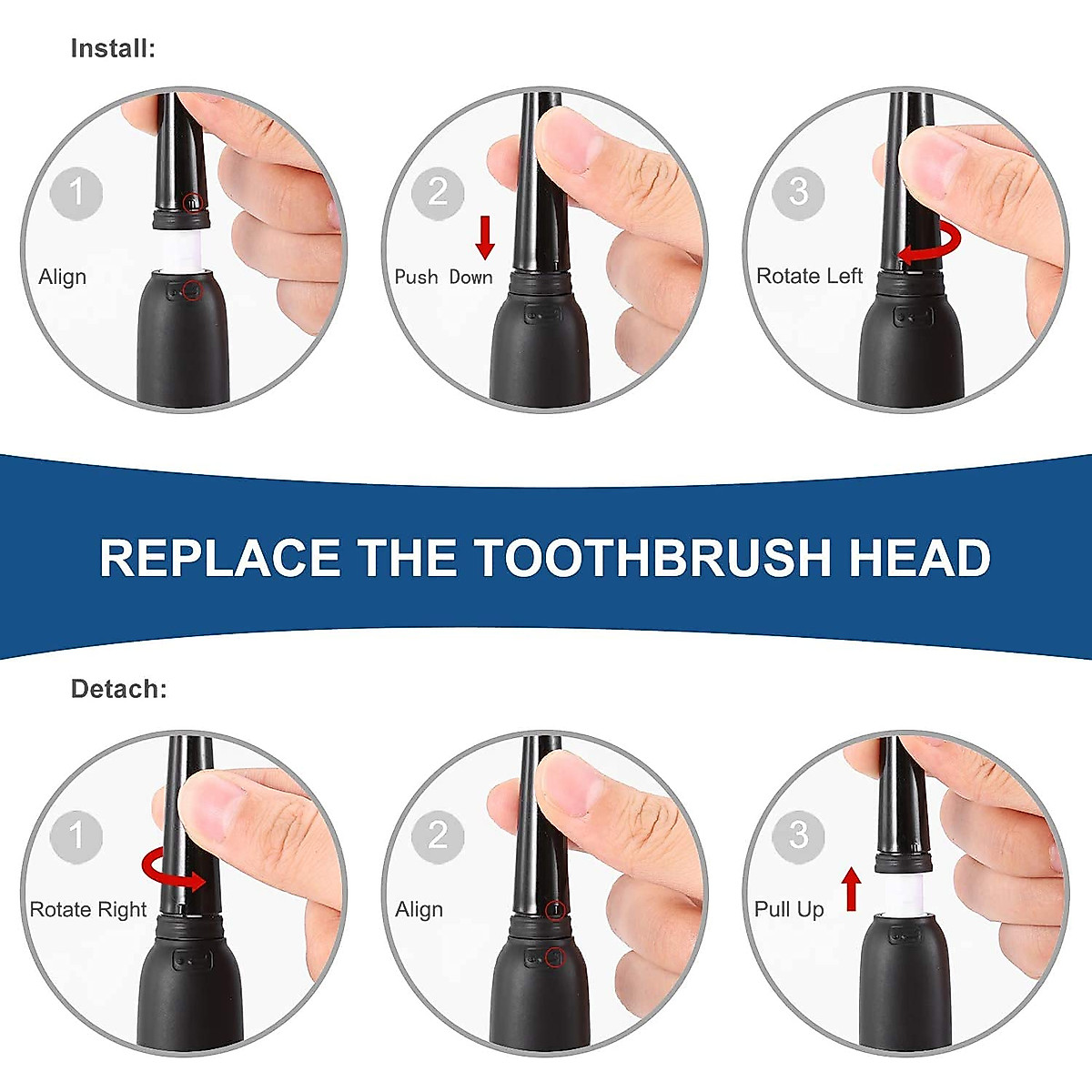 Install:

1
Align

2
Push Down

3
Rotate Left

REPLACE THE TOOTHBRUSH HEAD

Detach:

1
Rotate Right

2
Align

3
Pull Up