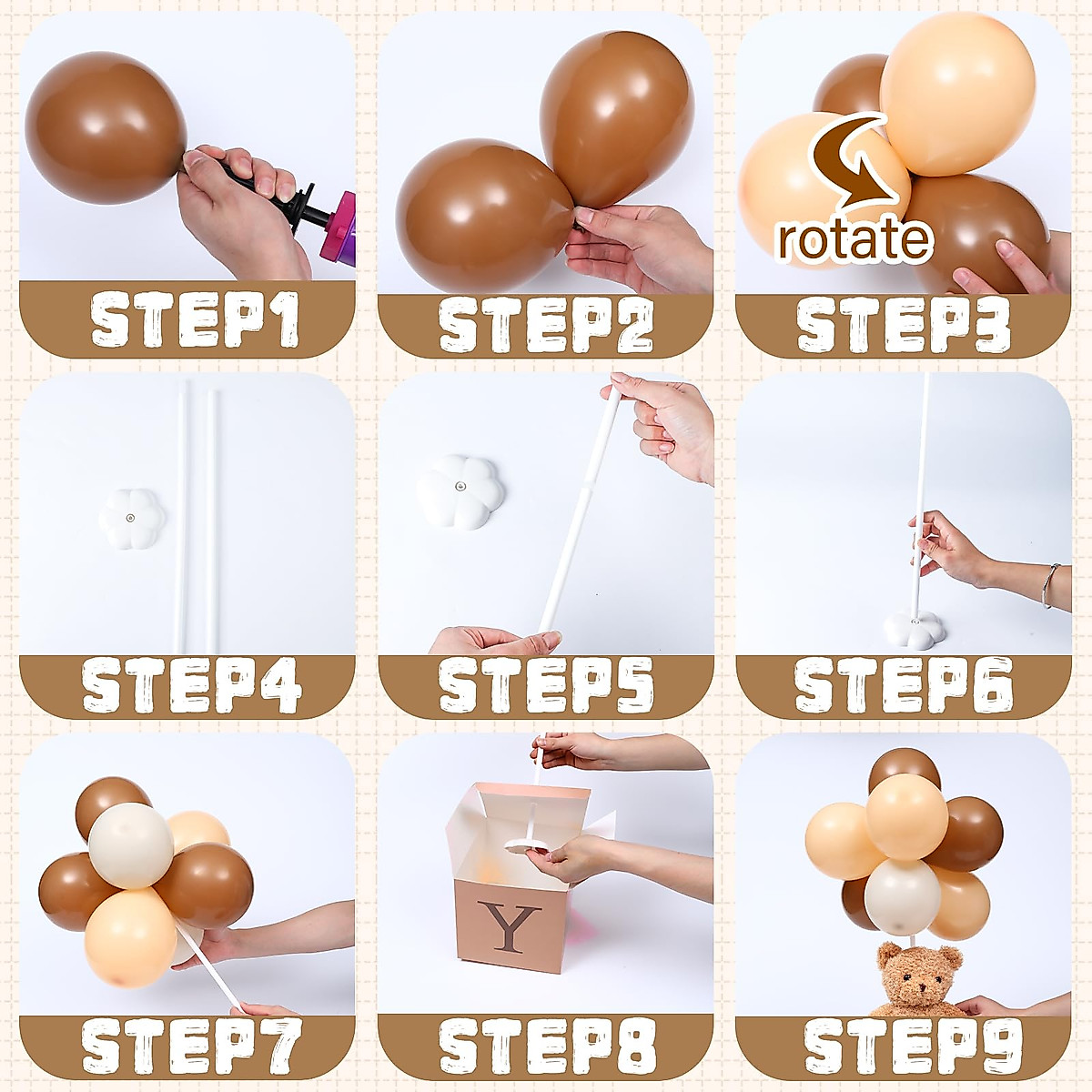 STEP1

STEP2

rotate

STEP3

STEP4

STEP5

STEP6

STEP7

Y

STEP8

STEP9