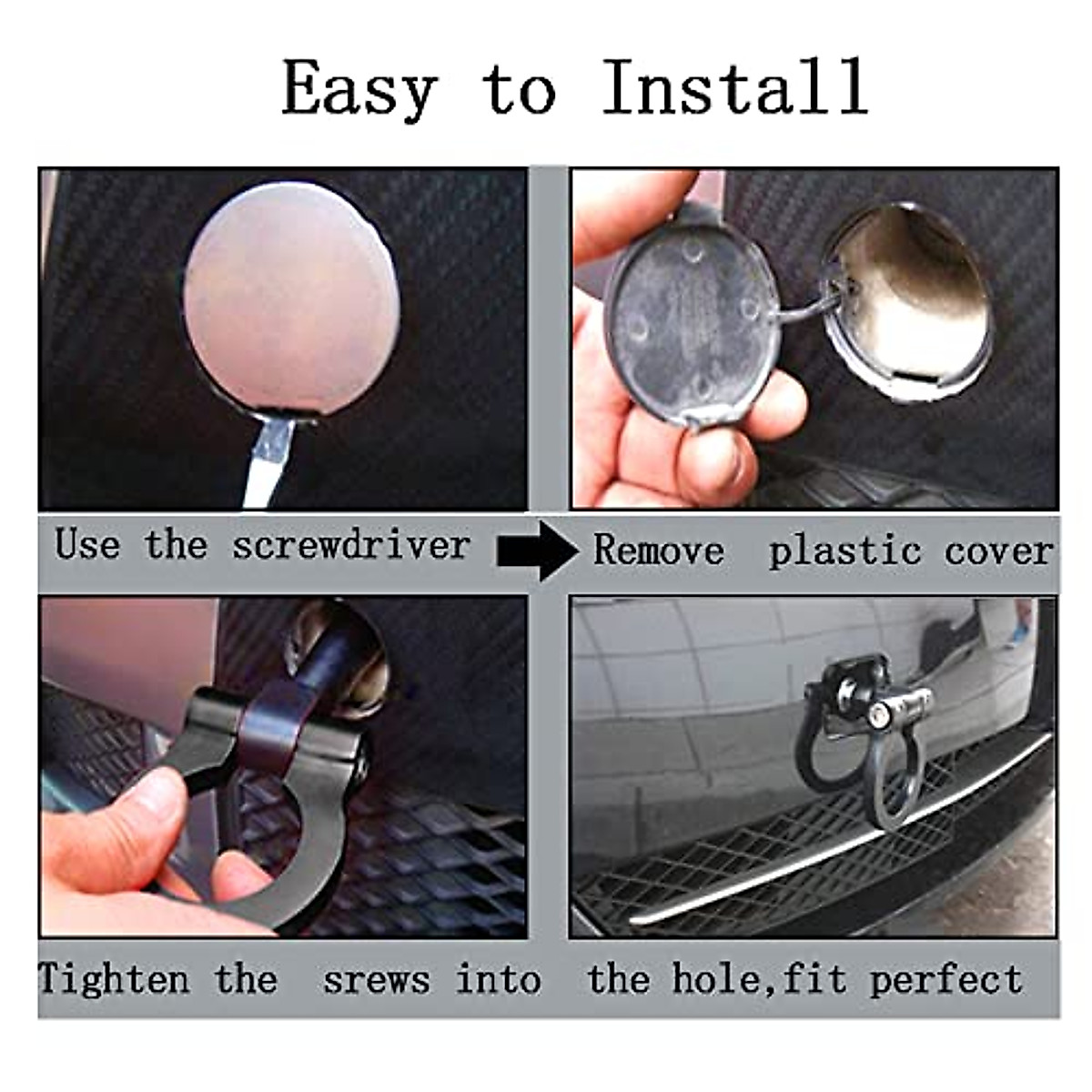 Easy to Install

Use the screwdriver

Remove plastic cover

Tighten the srews into

the hole,fit perfect