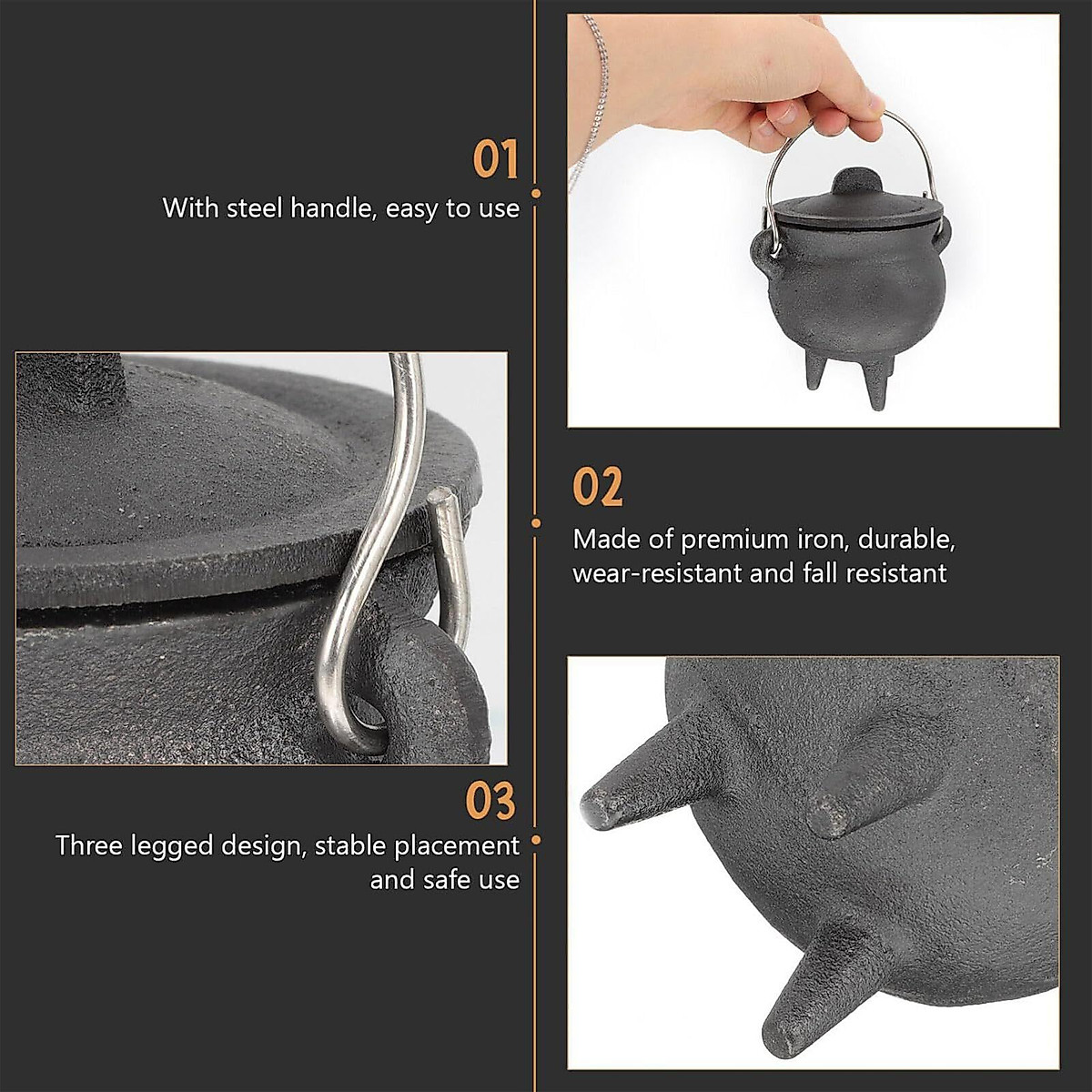 01
With steel handle, easy to use

02
Made of premium iron, durable, wear-resistant and fall resistant

03
Three legged design, stable placement and safe use