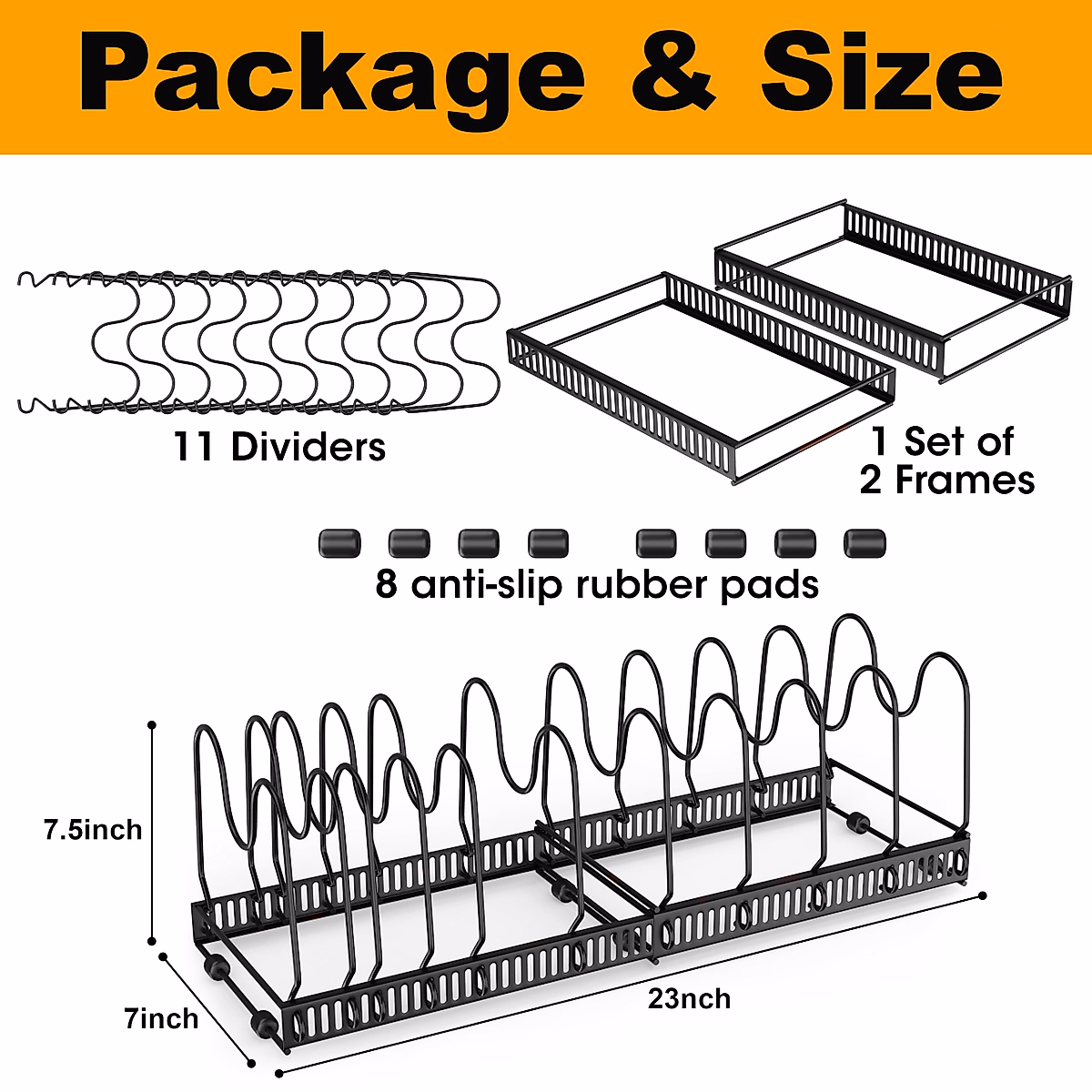 Package & Size

11 Dividers

1 Set of 2 Frames

8 anti-slip rubber pads

7.5inch

7inch

23nch