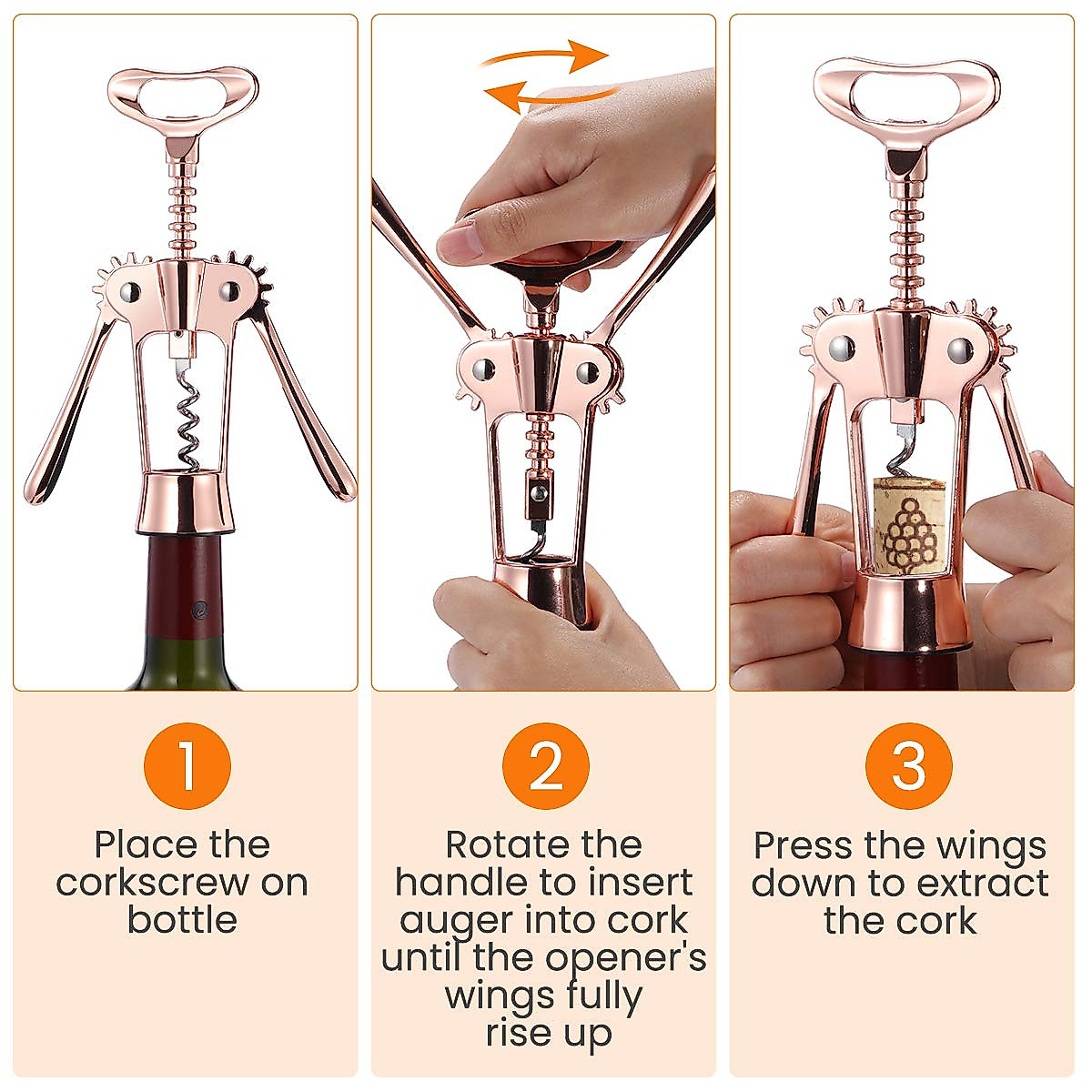 1

Place the corkscrew on bottle

2

Rotate the handle to insert auger into cork until the opener's wings fully rise up

3

Press the wings down to extract the cork