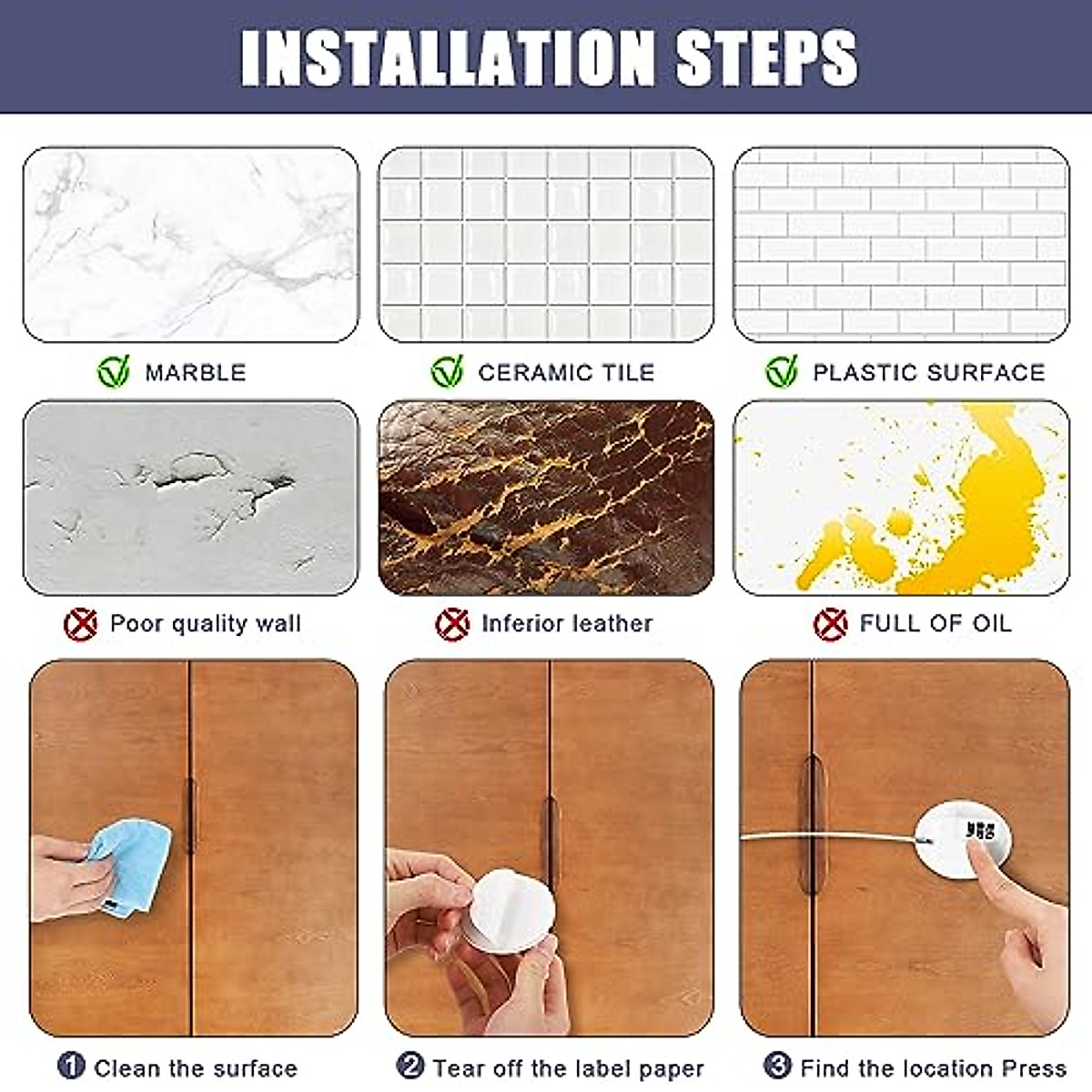 INSTALLATION STEPS

MARBLE

CERAMIC TILE

PLASTIC SURFACE

Poor quality wall

Inferior leather

FULL OF OIL

1 Clean the surface

2 Tear off the label paper

3 Find the location Press