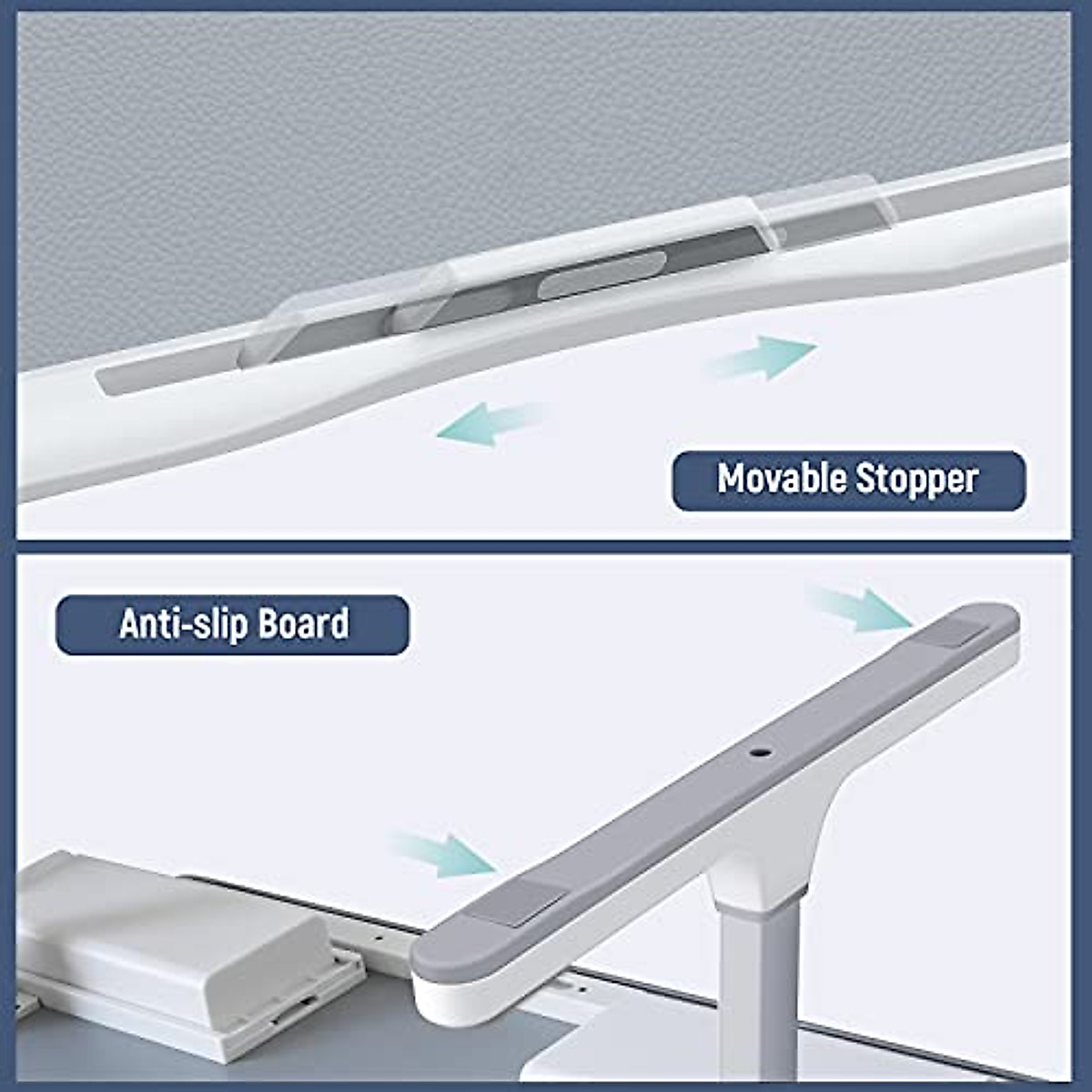 Movable Stopper

Anti-slip Board