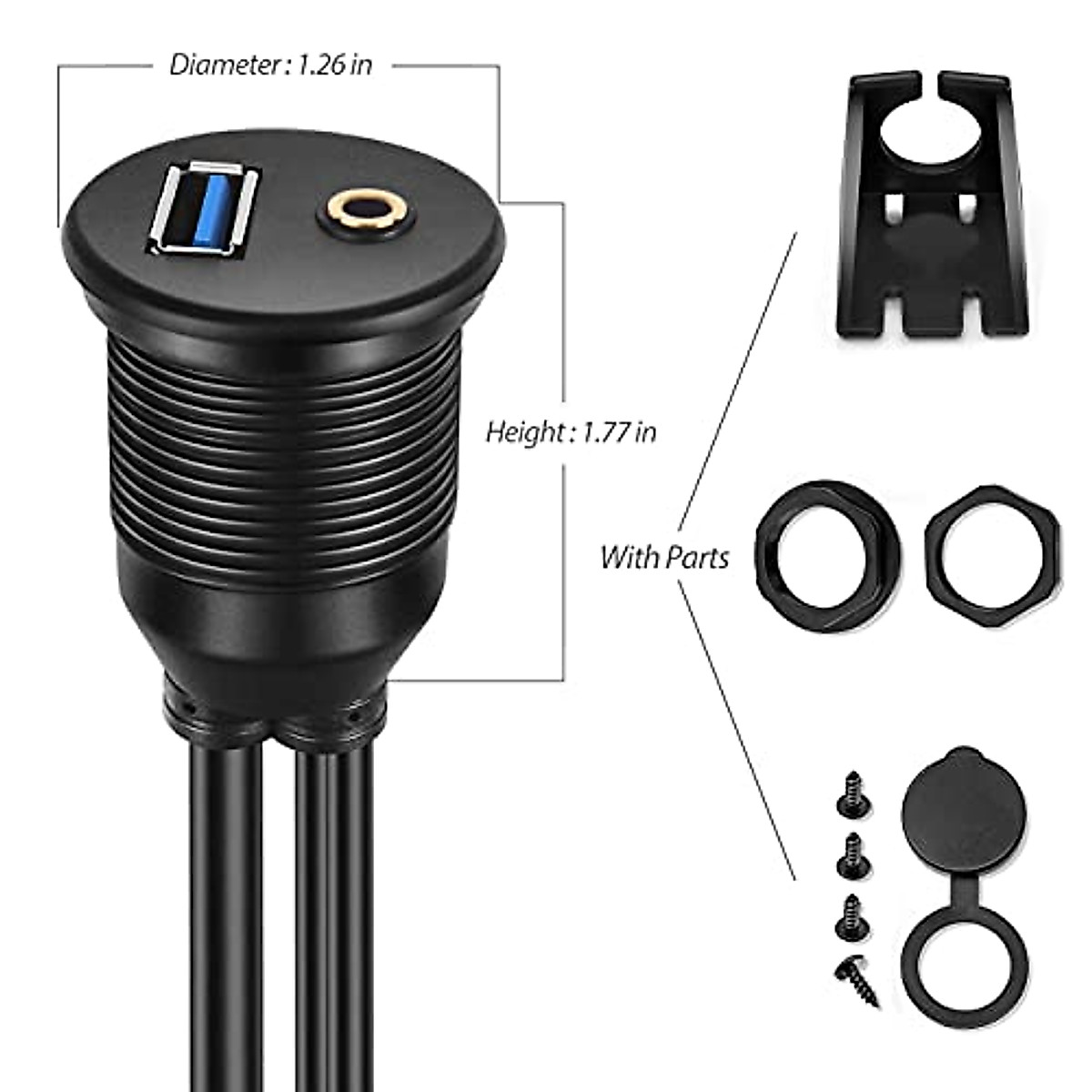 Diameter : 1.26 in

Height : 1.77 in

With Parts