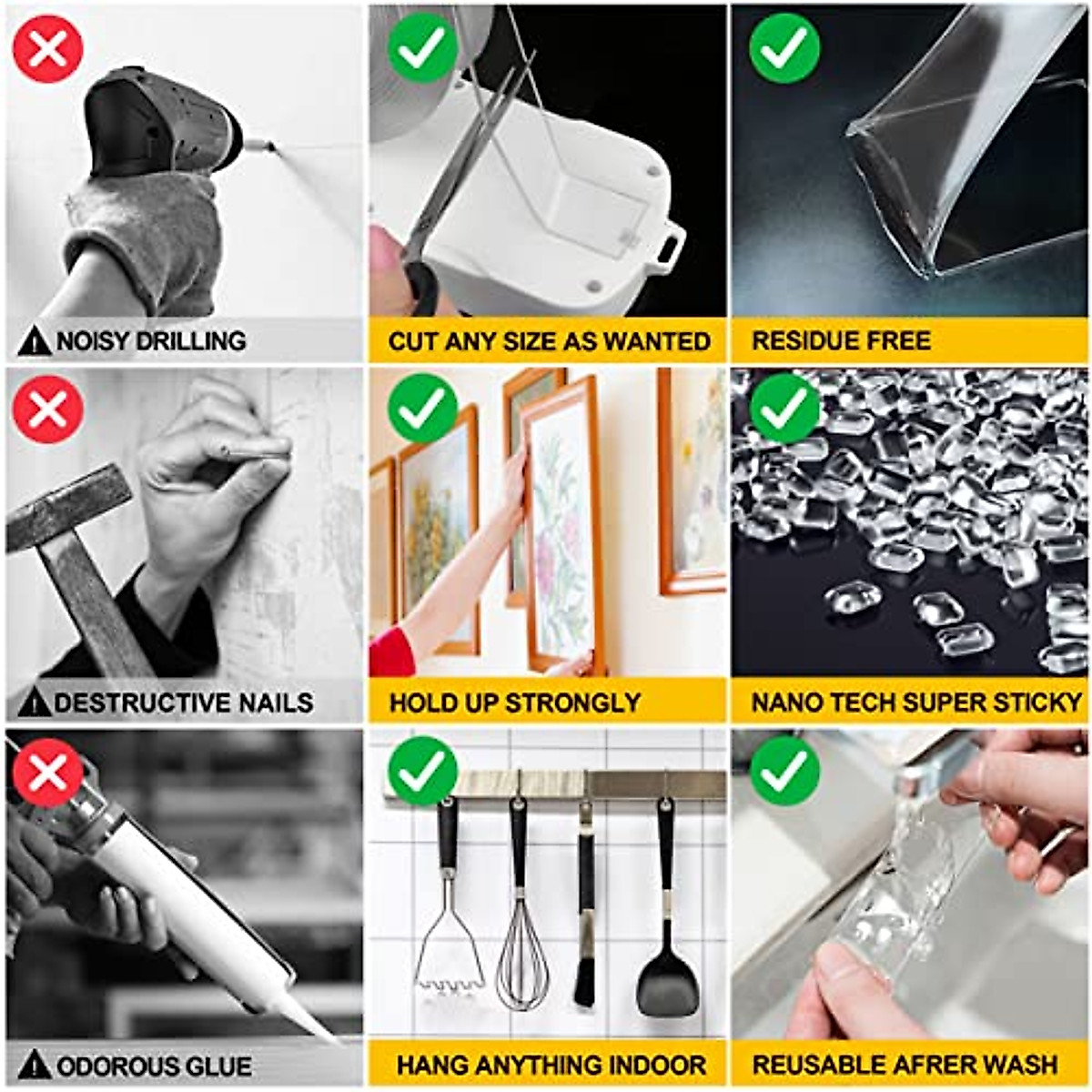 NOISY DRILLING

CUT ANY SIZE AS WANTED

RESIDUE FREE

DESTRUCTIVE NAILS

HOLD UP STRONGLY

NANO TECH SUPER STICKY

ODOROUS GLUE

HANG ANYTHING INDOOR

REUSABLE AFRER WASH