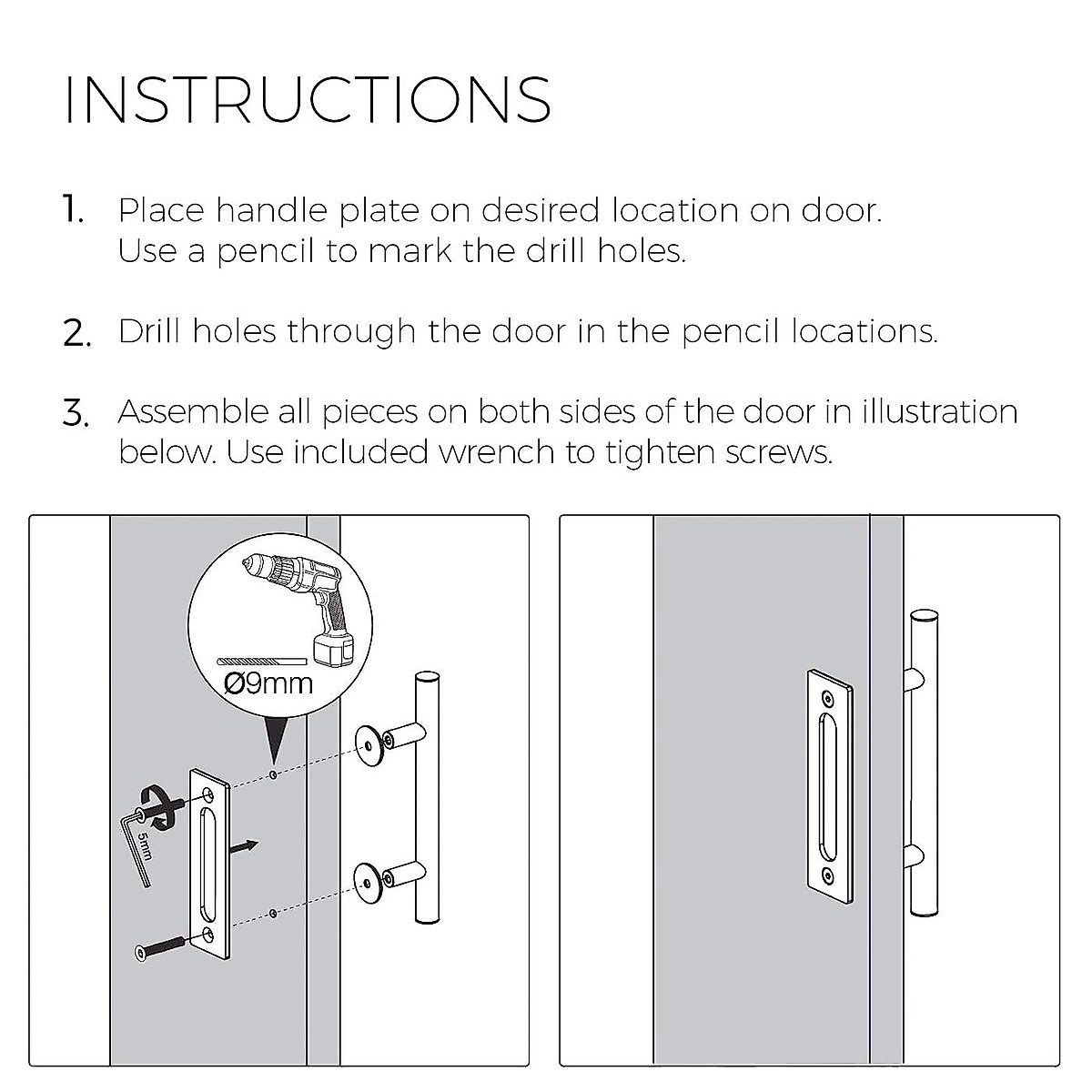 INSTRUCTIONS

1. Place handle plate on desired location on door. Use a pencil to mark the drill holes.

2. Drill holes through the door in the pencil locations.

3. Assemble all pieces on both sides of the door in illustration below. Use included wrench to tighten screws.

Ø9mm

5mm