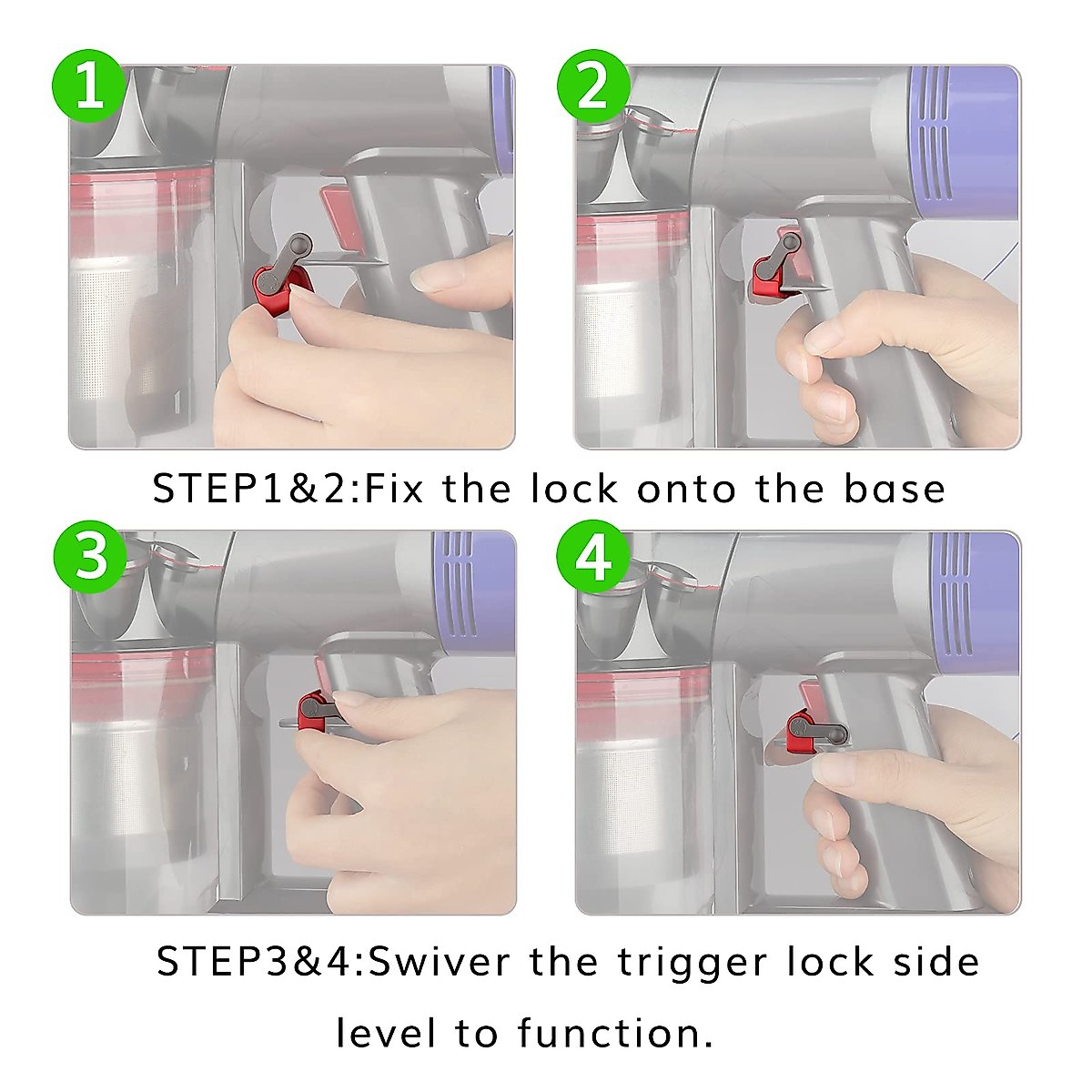 1

2

STEP1&2:Fix the lock onto the base

3

4

STEP3&4:Swiver the trigger lock side level to function.