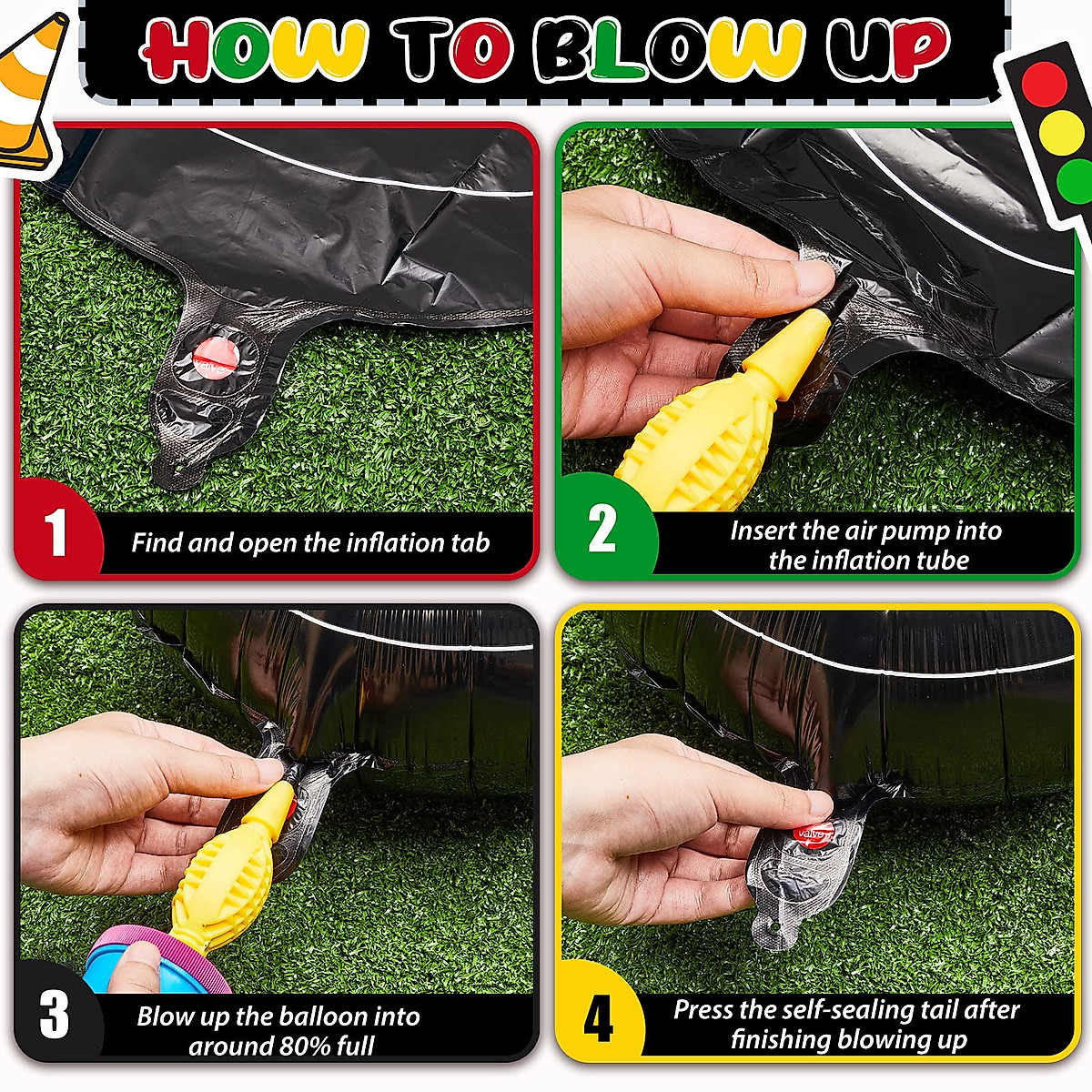 HOW TO BLOW UP

valve

1 Find and open the inflation tab

2 Insert the air pump into the inflation tube

3 Blow up the balloon into around 80% full

valve

4 Press the self-sealing tail after finishing blowing up