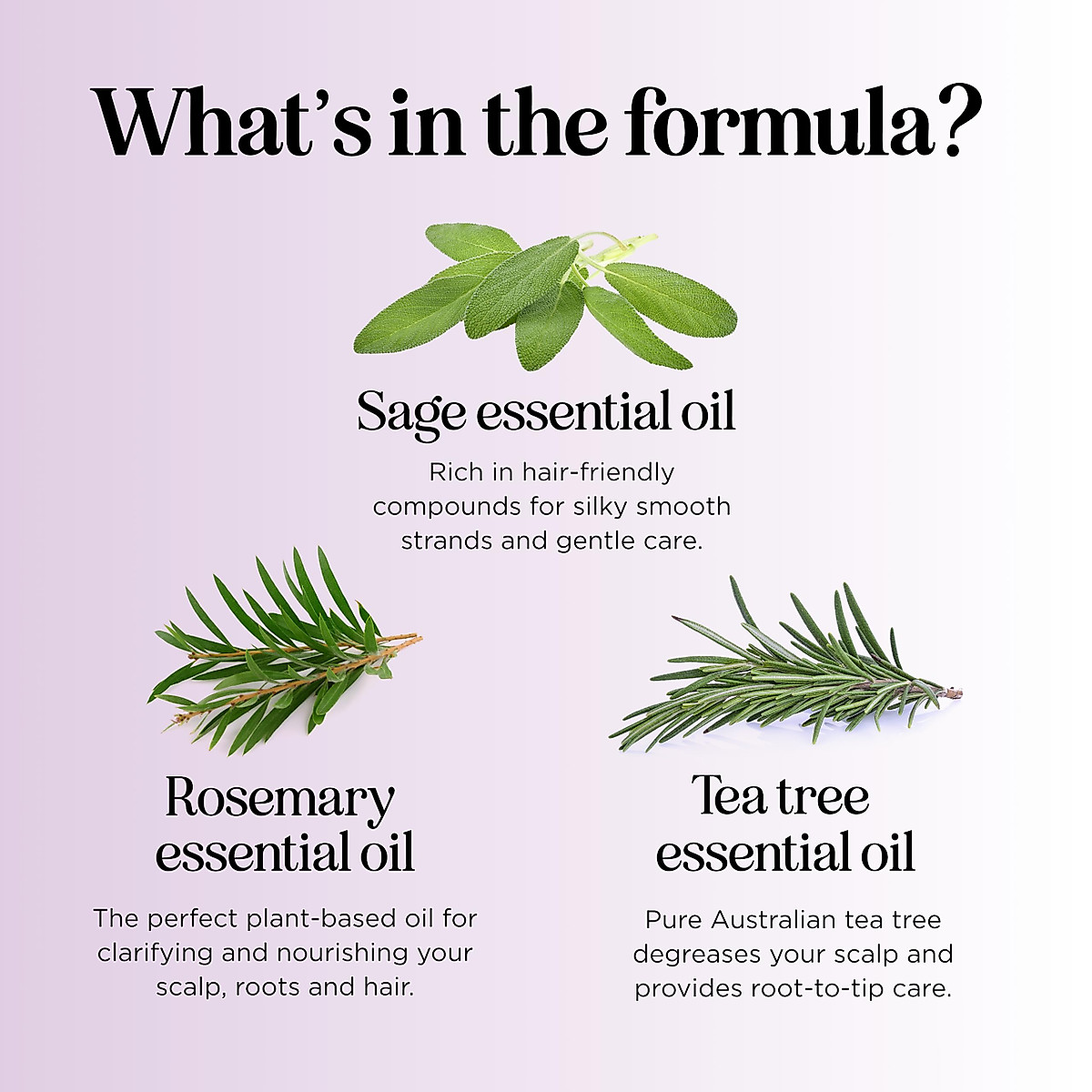 What's in the formula?

Sage essential oil

Rich in hair-friendly compounds for silky smooth strands and gentle care.

Rosemary essential oil

The perfect plant-based oil for clarifying and nourishing your scalp, roots and hair.

Tea tree essential oil

Pure Australian tea tree degreases your scalp and provides root-to-tip care.