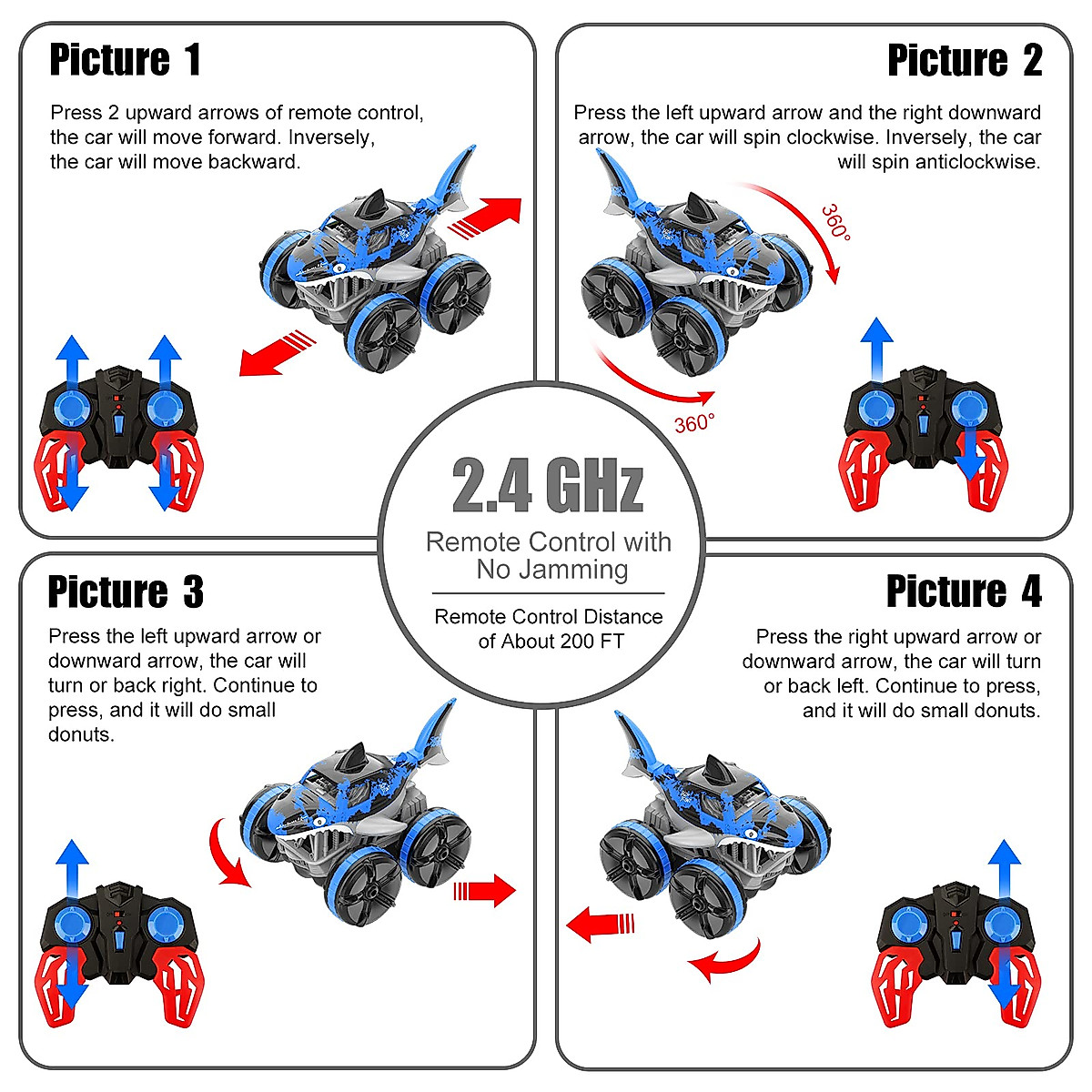 Picture 1

Press 2 upward arrows of remote control, the car will move forward. Inversely, the car will move backward.

Picture 2

Press the left upward arrow and the right downward arrow, the car will spin clockwise. Inversely, the car will spin anticlockwise.

360°

360°

2.4 GHz

Remote Control with No Jamming

Remote Control Distance of About 200 FT

Picture 3

Press the left upward arrow or downward arrow, the car will turn or back right. Continue to press, and it will do small donuts.

Picture 4

Press the right upward arrow or downward arrow, the car will turn or back left. Continue to press, and it will do small donuts.