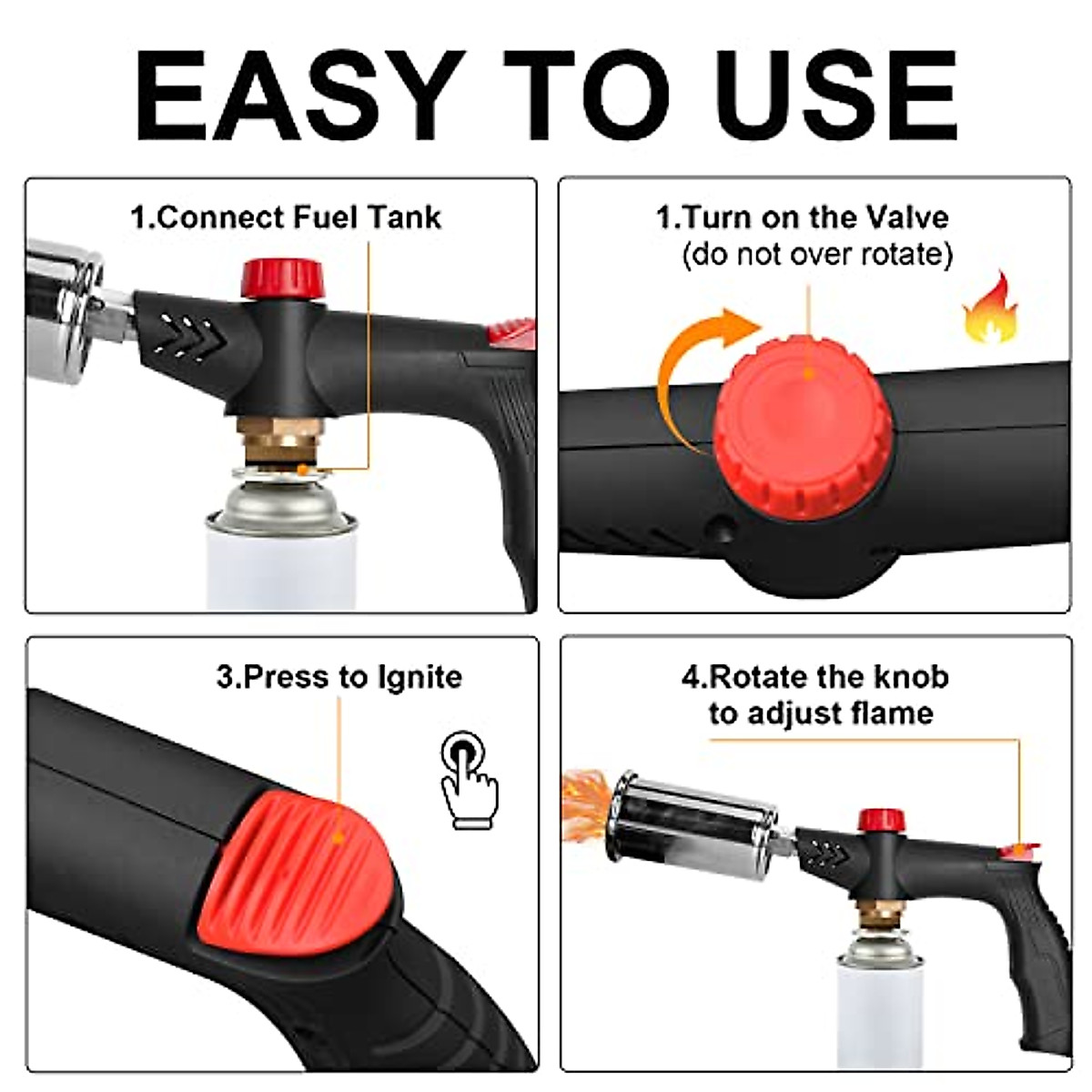 EASY TO USE

1.Connect Fuel Tank

1.Turn on the Valve
(do not over rotate)

3.Press to Ignite

4.Rotate the knob
to adjust flame