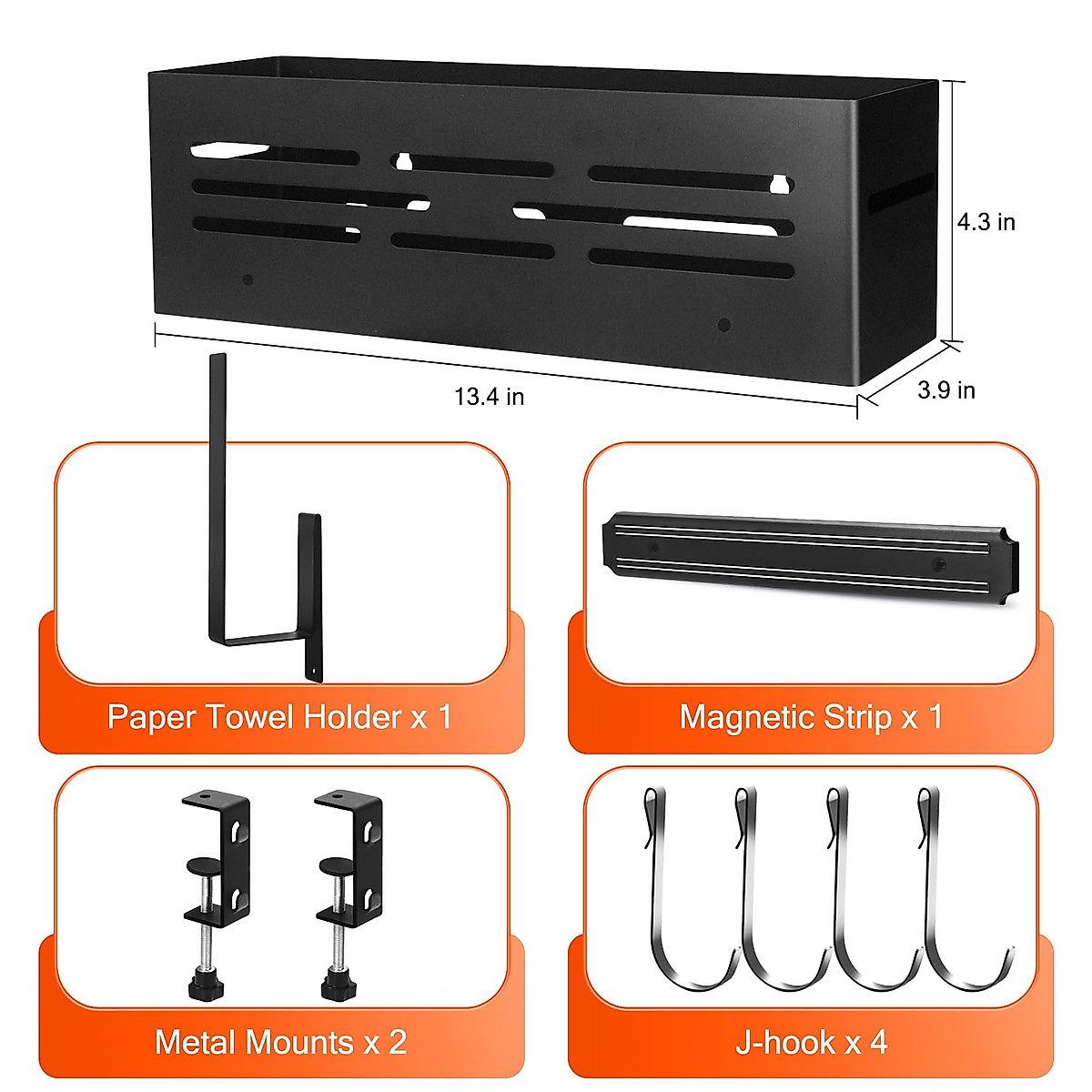 4.3 in

13.4 in

3.9 in

Paper Towel Holder x 1

Magnetic Strip x 1

Metal Mounts x 2

J-hook x 4